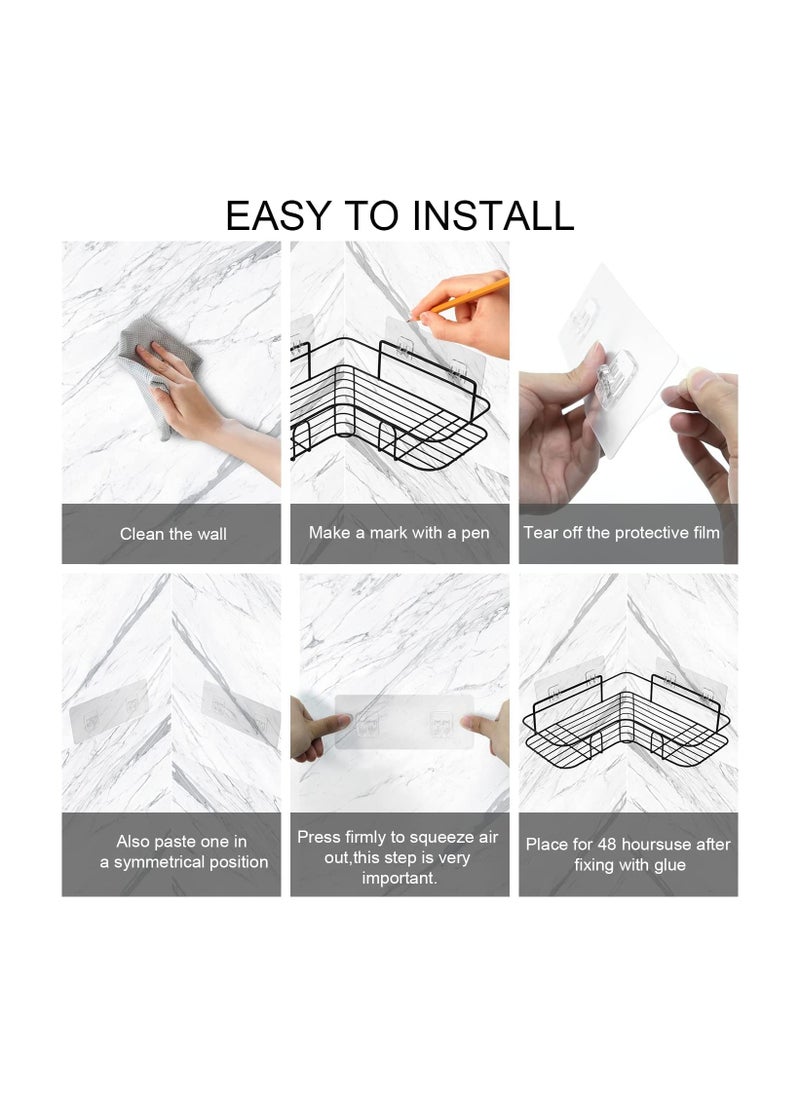 EASY TO INSTALL

Clean the wall

Make a mark with a pen

Tear off the protective film

Also paste one in a symmetrical position

Press firmly to squeeze air out,this step is very important.

Place for 48 hoursuse after fixing with glue