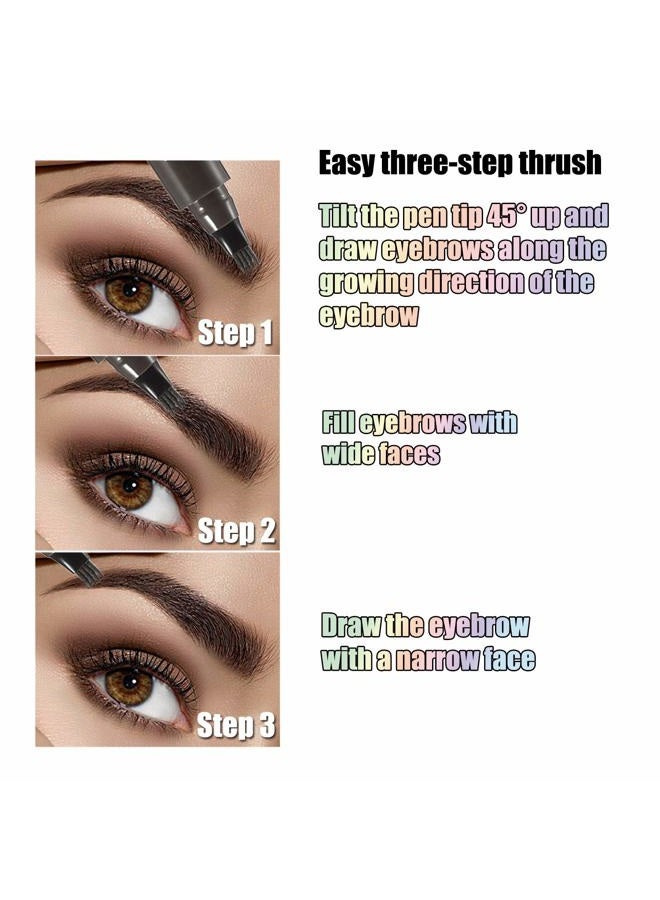 Easy three-step thrush

Step 1

Tilt the pen tip 45° up and draw eyebrows along the growing direction of the eyebrow

Step 2

Fill eyebrows with wide faces

Step 3

Draw the eyebrow with a narrow face