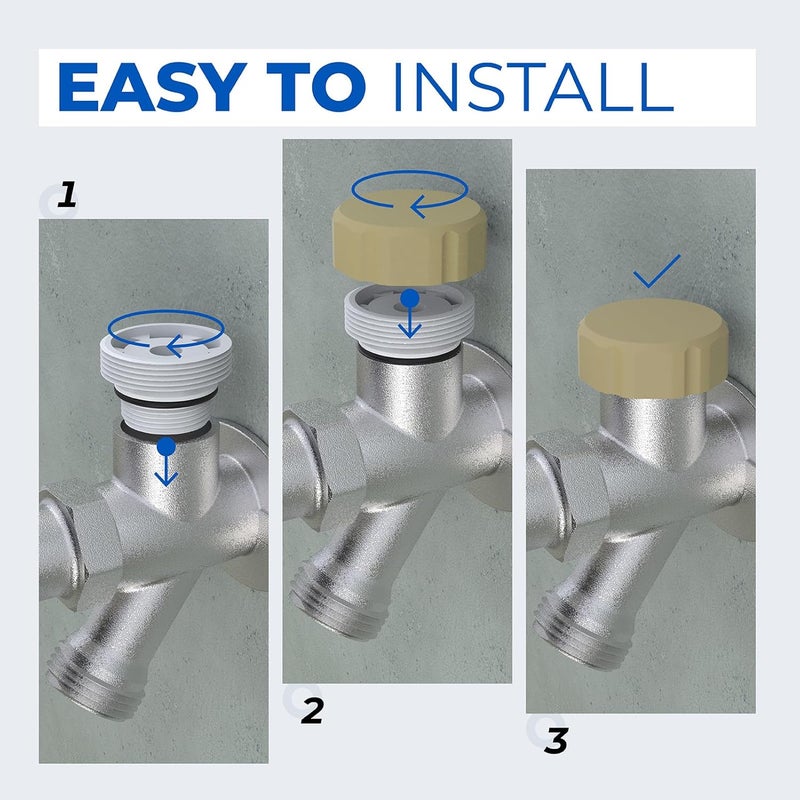 EASY TO INSTALL

1

2

3