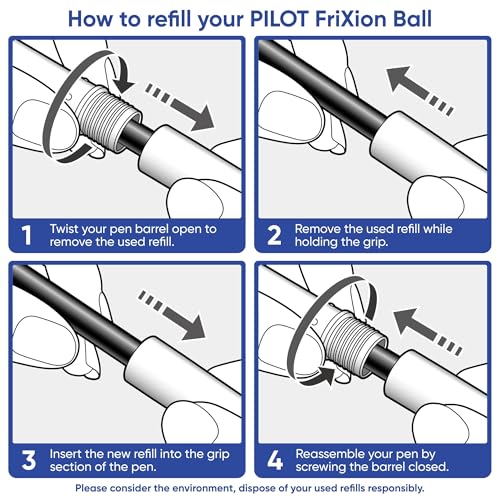 How to refill your PILOT FriXion Ball

1 Twist your pen barrel open to remove the used refill.

2 Remove the used refill while holding the grip.

3 Insert the new refill into the grip section of the pen.

4 Reassemble your pen by screwing the barrel closed.

Please consider the environment, dispose of your used refills responsibly.