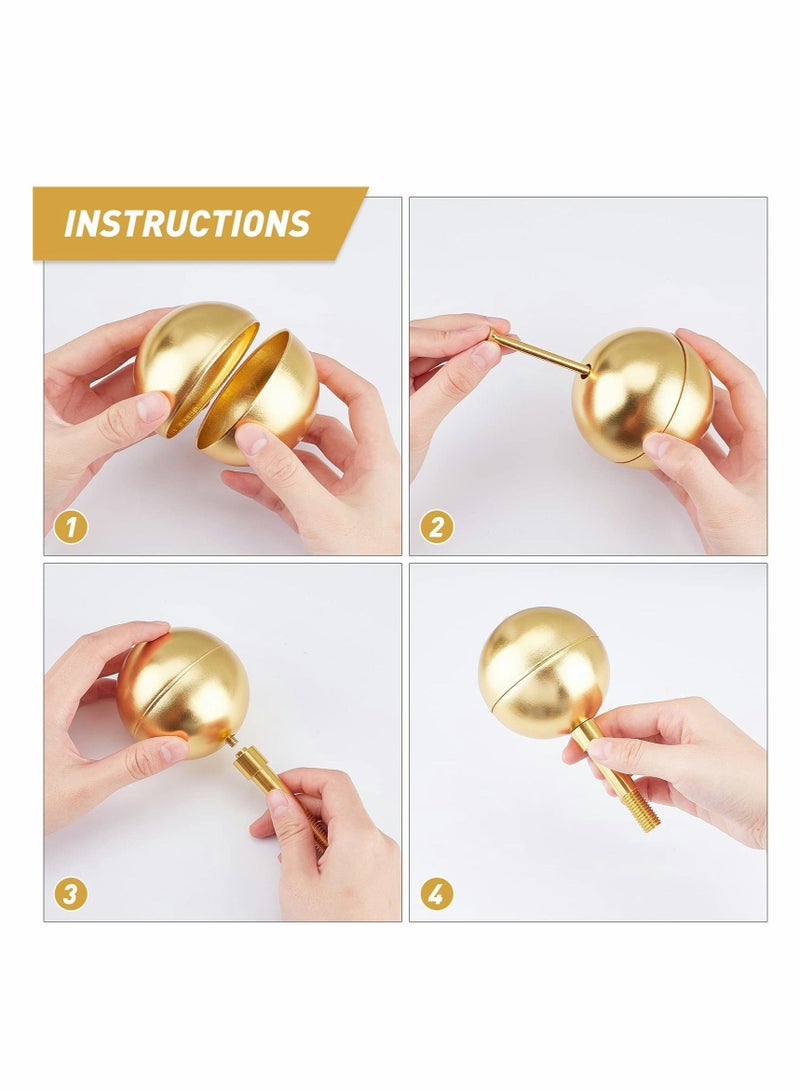 INSTRUCTIONS

1

2

3

4