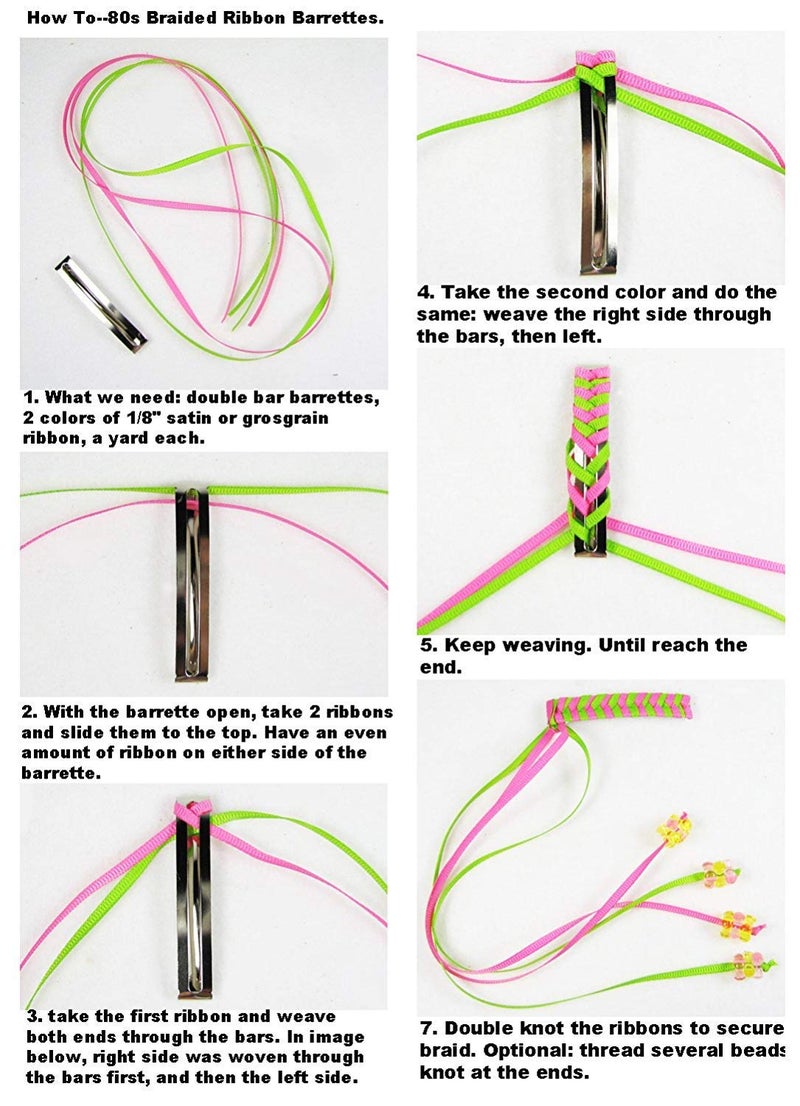 How To--80s Braided Ribbon Barrettes.

1. What we need: double bar barrettes, 2 colors of 1/8" satin or grosgrain ribbon, a yard each.

2. With the barrette open, take 2 ribbons and slide them to the top. Have an even amount of ribbon on either side of the barrette.

3. take the first ribbon and weave both ends through the bars. In image below, right side was woven through the bars first, and then the left side.

4. Take the second color and do the same: weave the right side through the bars, then left.

5. Keep weaving. Until reach the end.

7. Double knot the ribbons to secure braid. Optional: thread several beads knot at the ends.