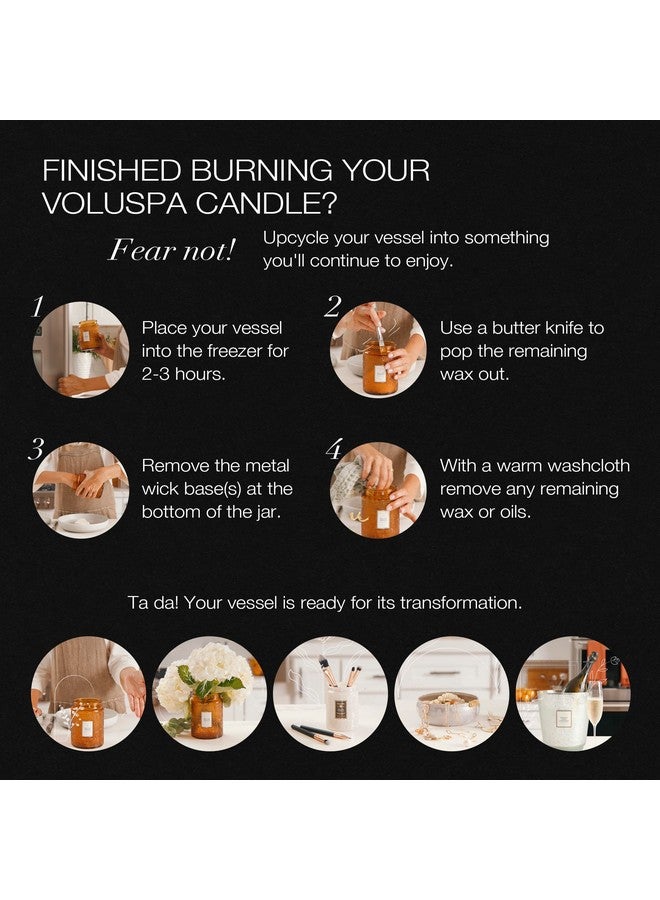 FINISHED BURNING YOUR VOLUSPA CANDLE?

Fear not! Upcycle your vessel into something you'll continue to enjoy.

1 Place your vessel into the freezer for 2-3 hours.

2 Use a butter knife to pop the remaining wax out.

3 Remove the metal wick base(s) at the bottom of the jar.

4 With a warm washcloth remove any remaining wax or oils.

Ta da! Your vessel is ready for its transformation.