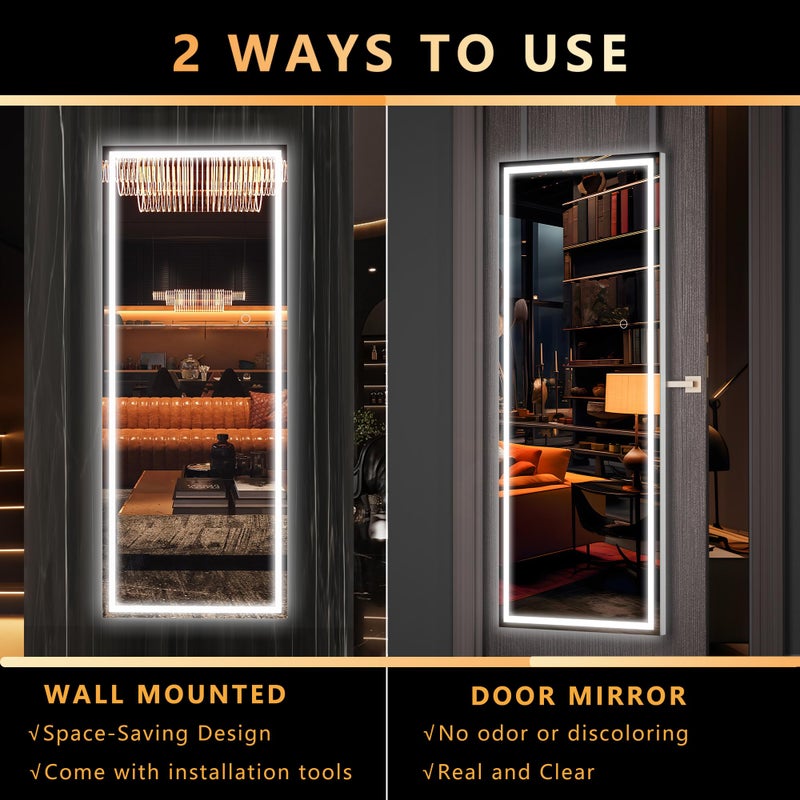 2 WAYS TO USE

WALL MOUNTED
√Space-Saving Design
√Come with installation tools

DOOR MIRROR
√No odor or discoloring
√Real and Clear