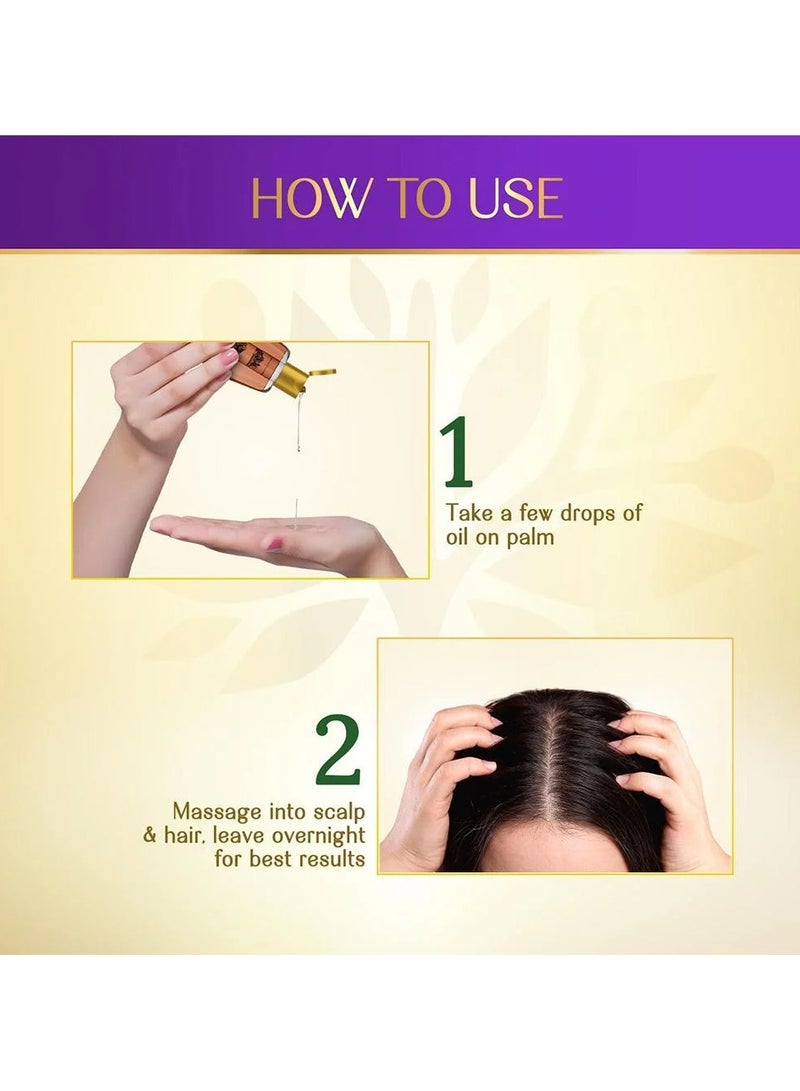 HOW TO USE

1
Take a few drops of oil on palm

2
Massage into scalp & hair, leave overnight for best results