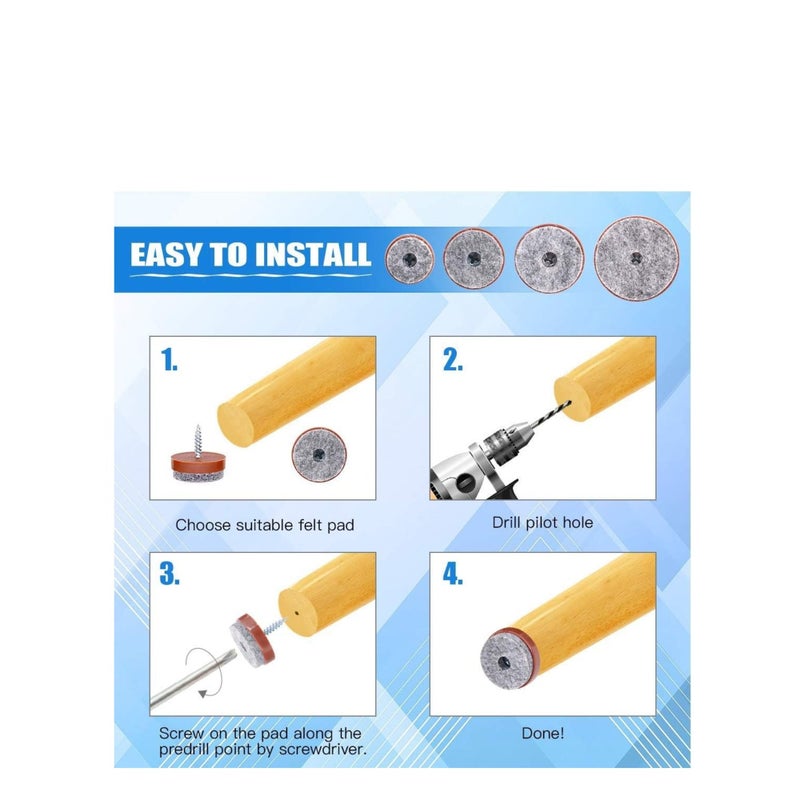 EASY TO INSTALL

1.

Choose suitable felt pad

2.

Drill pilot hole

3.

Screw on the pad along the predrill point by screwdriver.

4.

Done!