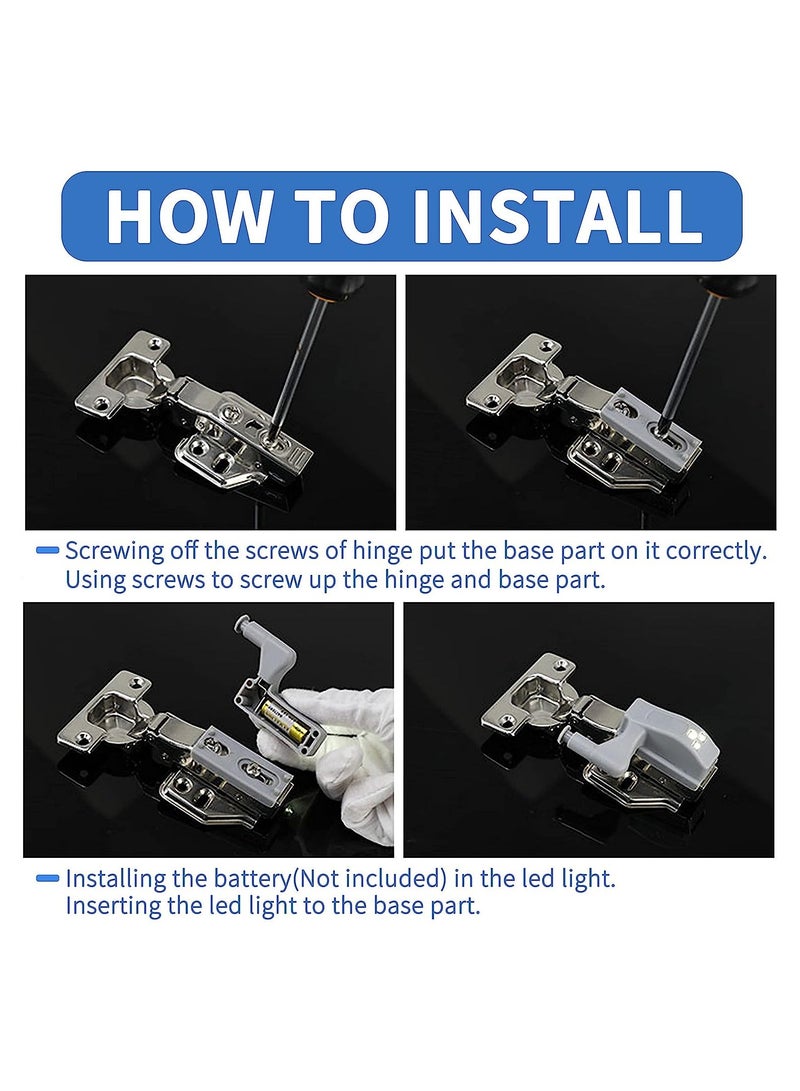 HOW TO INSTALL

Screwing off the screws of hinge put the base part on it correctly. Using screws to screw up the hinge and base part.

Installing the battery(Not included) in the led light. Inserting the led light to the base part.