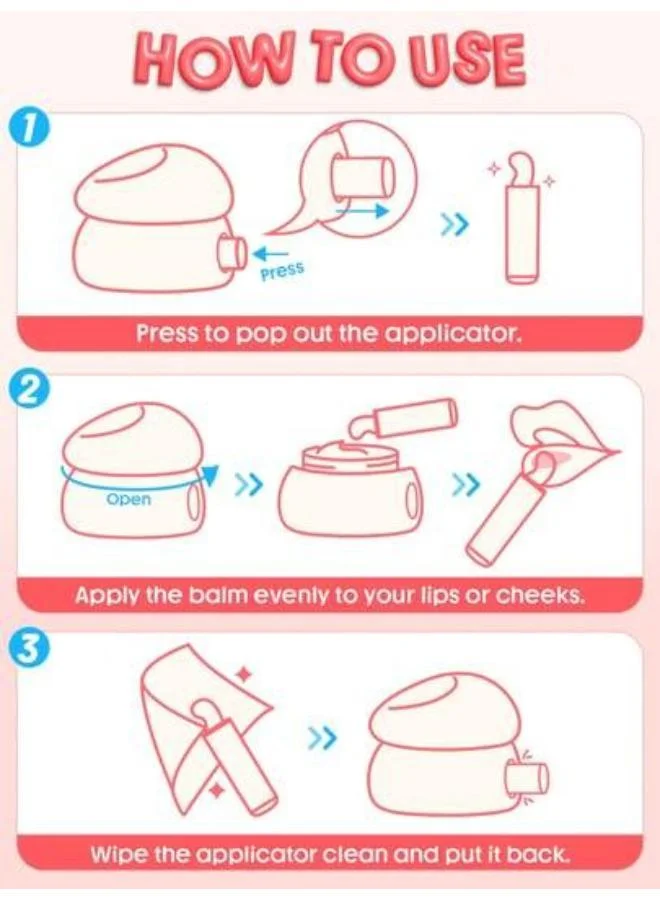 HOW TO USE

1

Press

Press to pop out the applicator.

2

Open

Apply the balm evenly to your lips or cheeks.

3

Wipe the applicator clean and put it back.