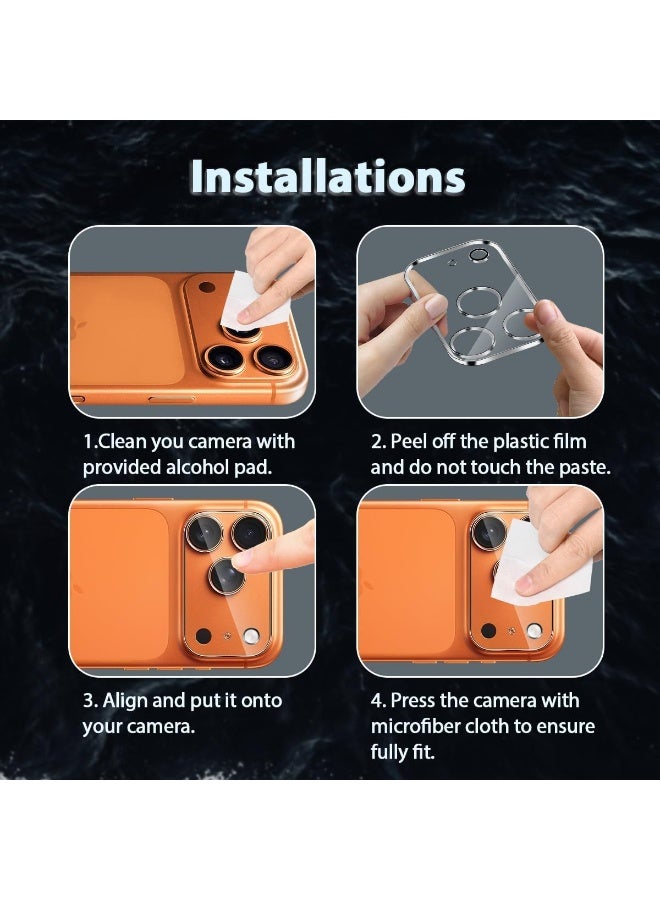 Installations

1.Clean you camera with provided alcohol pad.

2. Peel off the plastic film and do not touch the paste.

3. Align and put it onto your camera.

4. Press the camera with microfiber cloth to ensure fully fit.