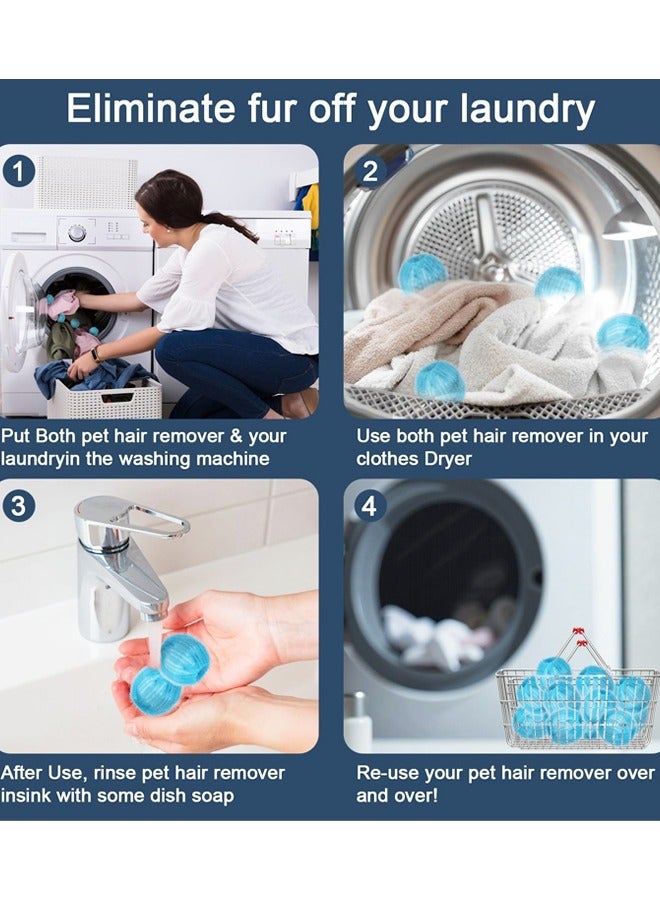 Eliminate fur off your laundry

1

Put Both pet hair remover & your laundryin the washing machine

2

Use both pet hair remover in your clothes Dryer

3

After Use, rinse pet hair remover insink with some dish soap

4

Re-use your pet hair remover over and over!