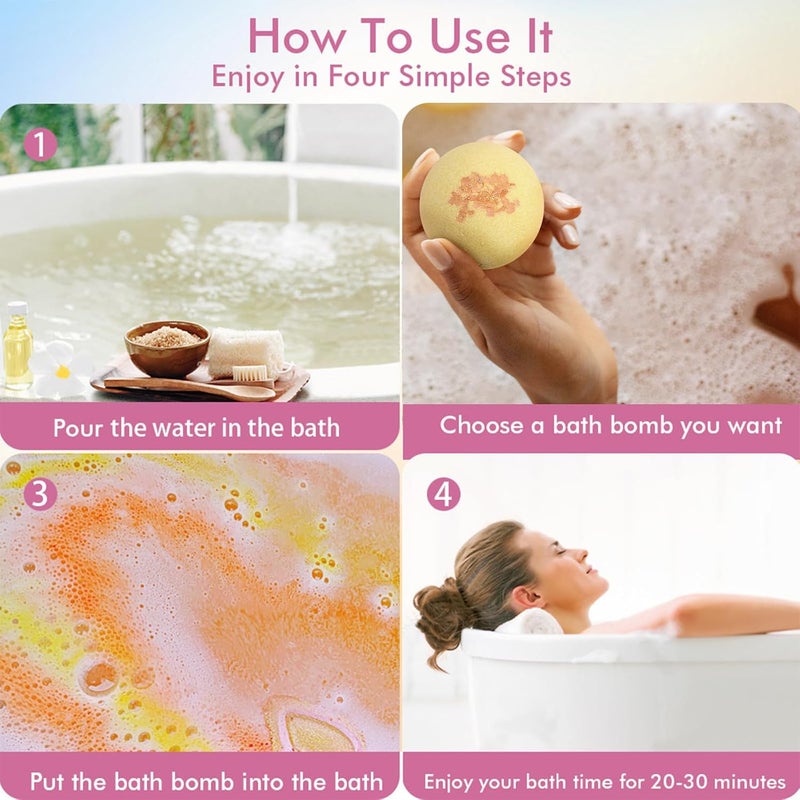 How To Use It
Enjoy in Four Simple Steps

1
Pour the water in the bath

Choose a bath bomb you want

3
Put the bath bomb into the bath

4
Enjoy your bath time for 20-30 minutes