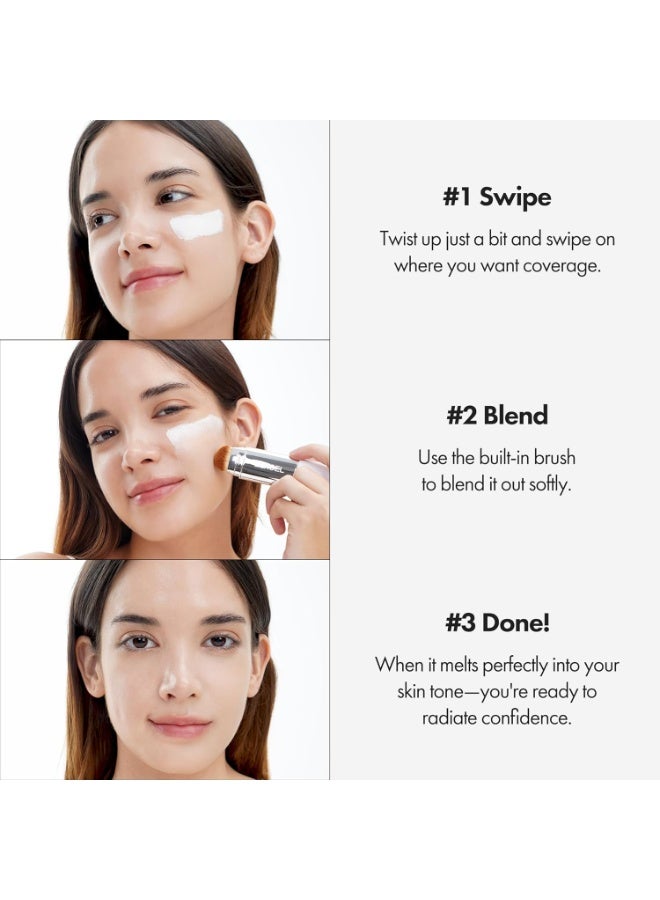 #1 Swipe

Twist up just a bit and swipe on where you want coverage.

#2 Blend

Use the built-in brush to blend it out softly.

#3 Done!

When it melts perfectly into your skin tone—you're ready to radiate confidence.