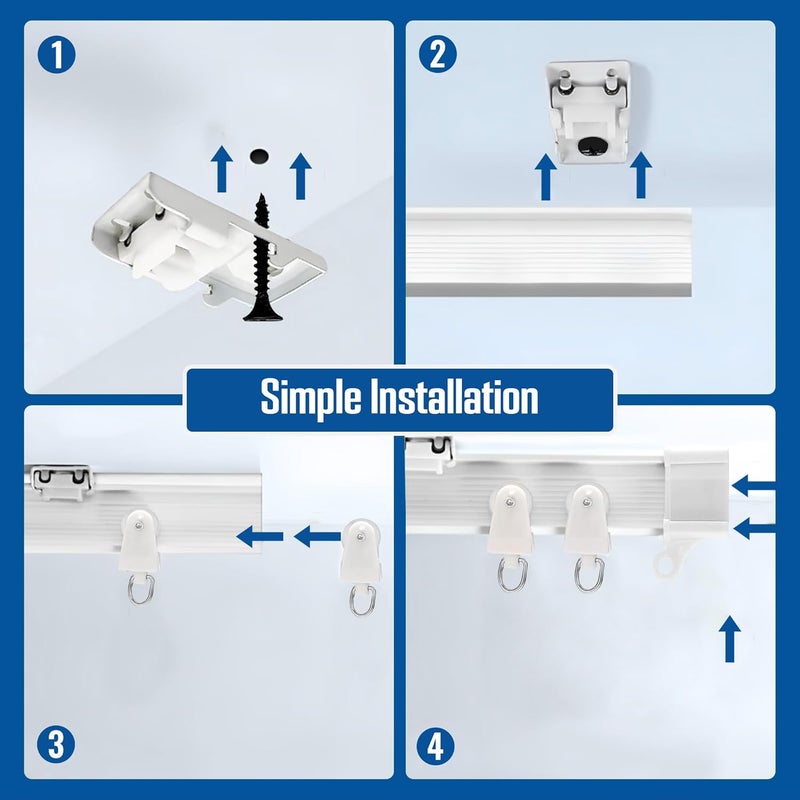 1

2

Simple Installation

3

4