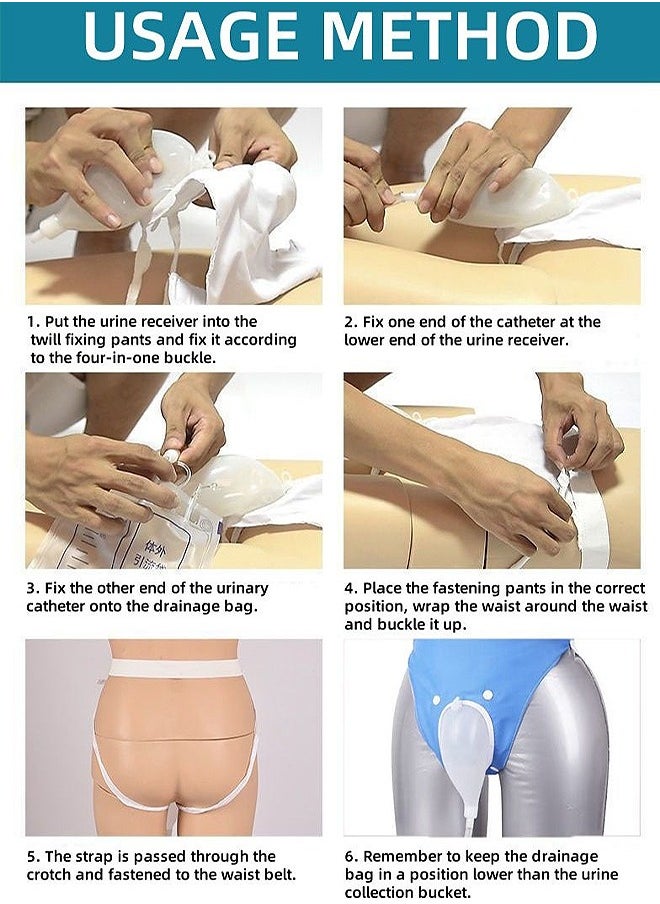 USAGE METHOD

1. Put the urine receiver into the twill fixing pants and fix it according to the four-in-one buckle.

2. Fix one end of the catheter at the lower end of the urine receiver.

体外 引流

3. Fix the other end of the urinary catheter onto the drainage bag.

4. Place the fastening pants in the correct position, wrap the waist around the waist and buckle it up.

5. The strap is passed through the crotch and fastened to the waist belt.

6. Remember to keep the drainage bag in a position lower than the urine collection bucket.