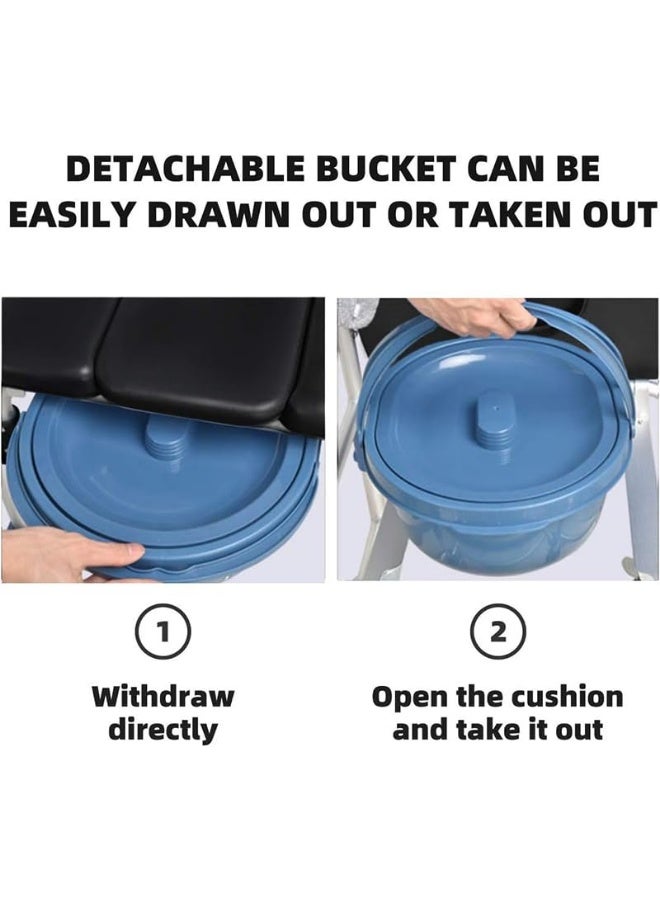 DETACHABLE BUCKET CAN BE EASILY DRAWN OUT OR TAKEN OUT

1

Withdraw directly

2

Open the cushion and take it out