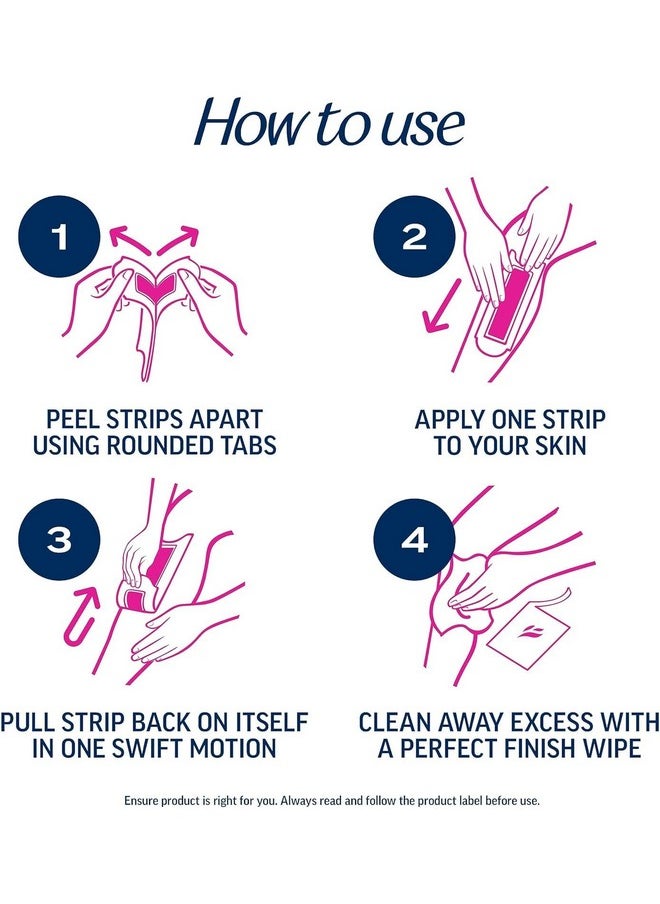 How to use

1

PEEL STRIPS APART USING ROUNDED TABS

2

APPLY ONE STRIP TO YOUR SKIN

3

PULL STRIP BACK ON ITSELF IN ONE SWIFT MOTION

4

CLEAN AWAY EXCESS WITH A PERFECT FINISH WIPE

Ensure product is right for you. Always read and follow the product label before use.