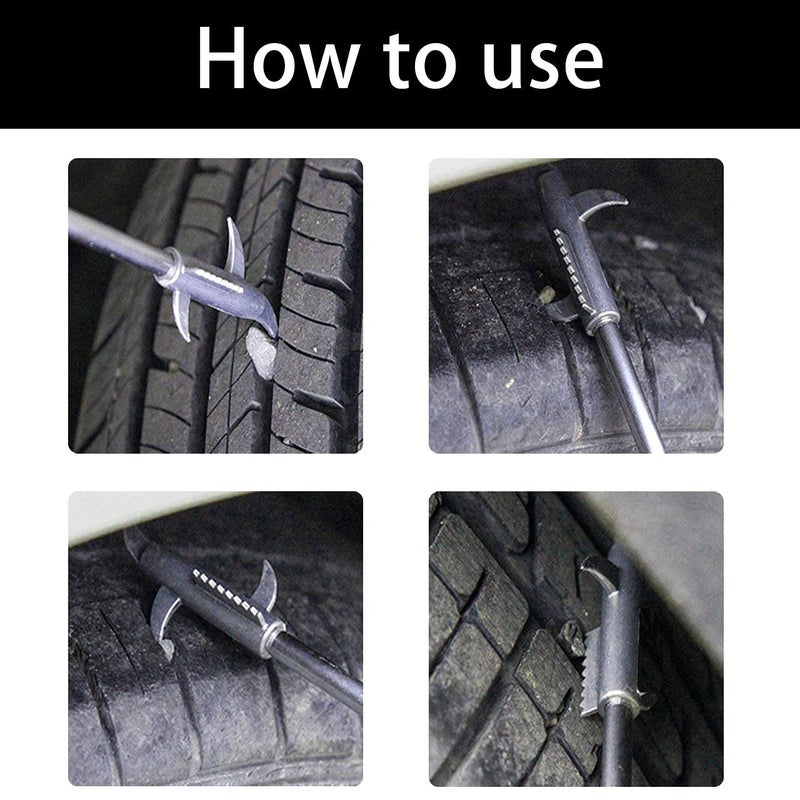 How to use