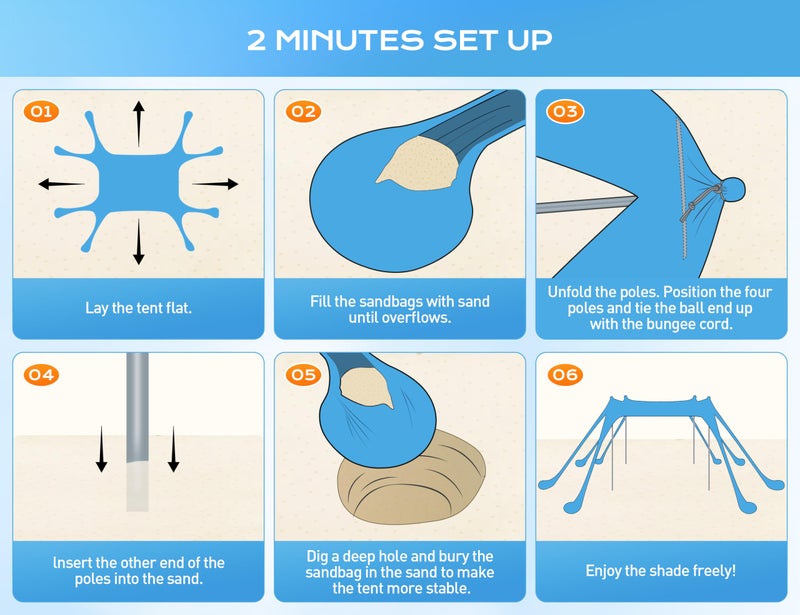 2 MINUTES SET UP

01

Lay the tent flat.

02

Fill the sandbags with sand until overflows.

03

Unfold the poles. Position the four poles and tie the ball end up with the bungee cord.

04

Insert the other end of the poles into the sand.

05

Dig a deep hole and bury the sandbag in the sand to make the tent more stable.

06

Enjoy the shade freely!