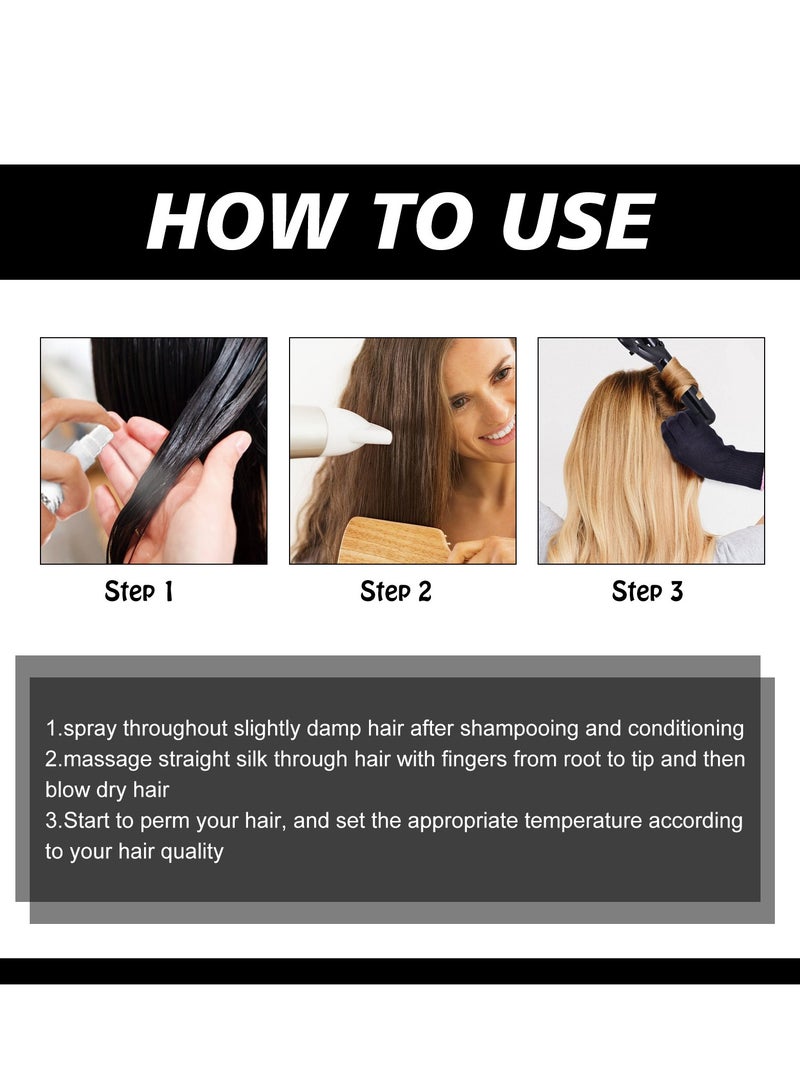 HOW TO USE

Step 1

Step 2

Step 3

1.spray throughout slightly damp hair after shampooing and conditioning
2.massage straight silk through hair with fingers from root to tip and then blow dry hair
3.Start to perm your hair, and set the appropriate temperature according to your hair quality