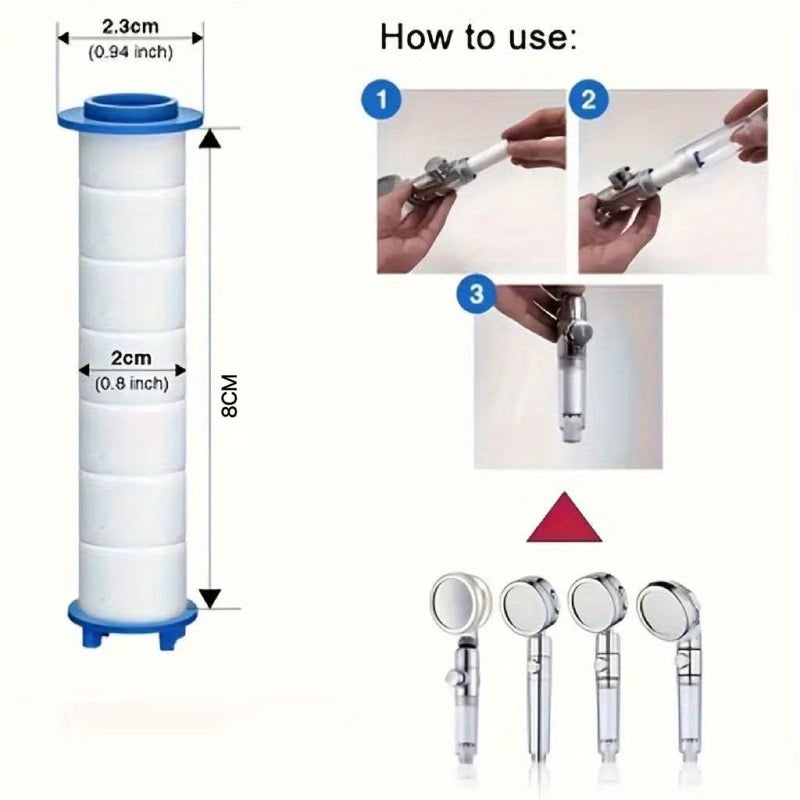 2.3cm
(0.94 inch)

2cm
(0.8 inch)

8CM

How to use:

1

2

3