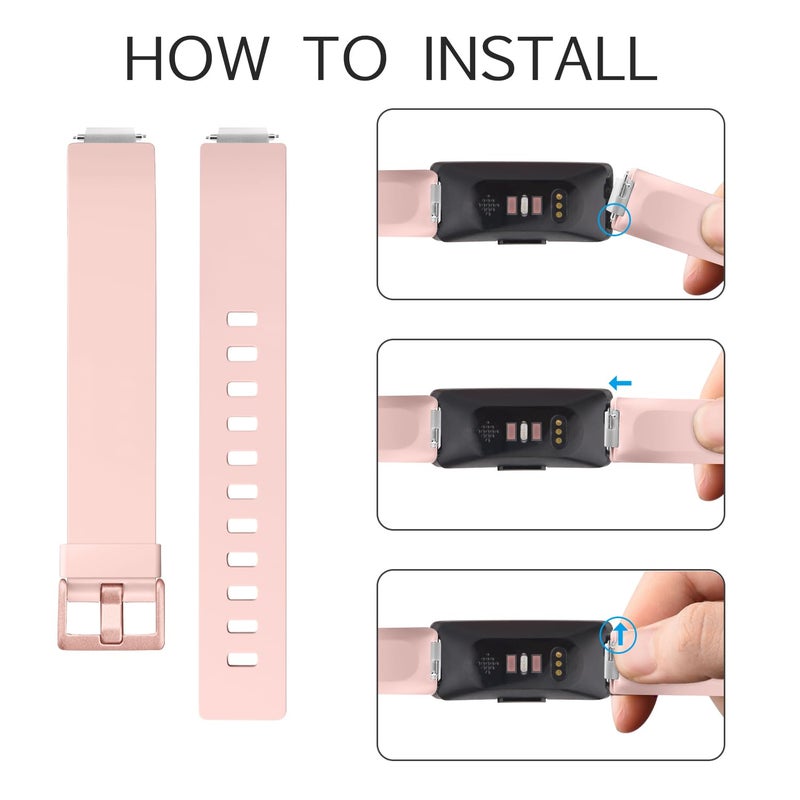 HOW TO INSTALL