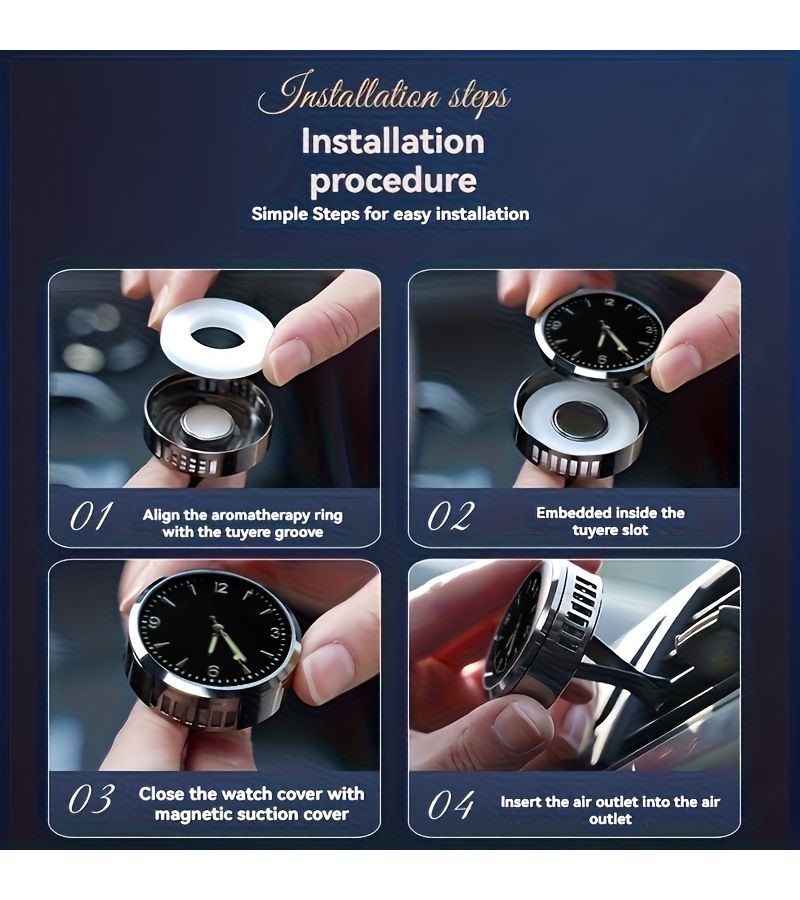 Installation steps

Installation procedure

Simple Steps for easy installation

01 Align the aromatherapy ring with the tuyere groove

02 Embedded inside the tuyere slot

03 Close the watch cover with magnetic suction cover

04 Insert the air outlet into the air outlet