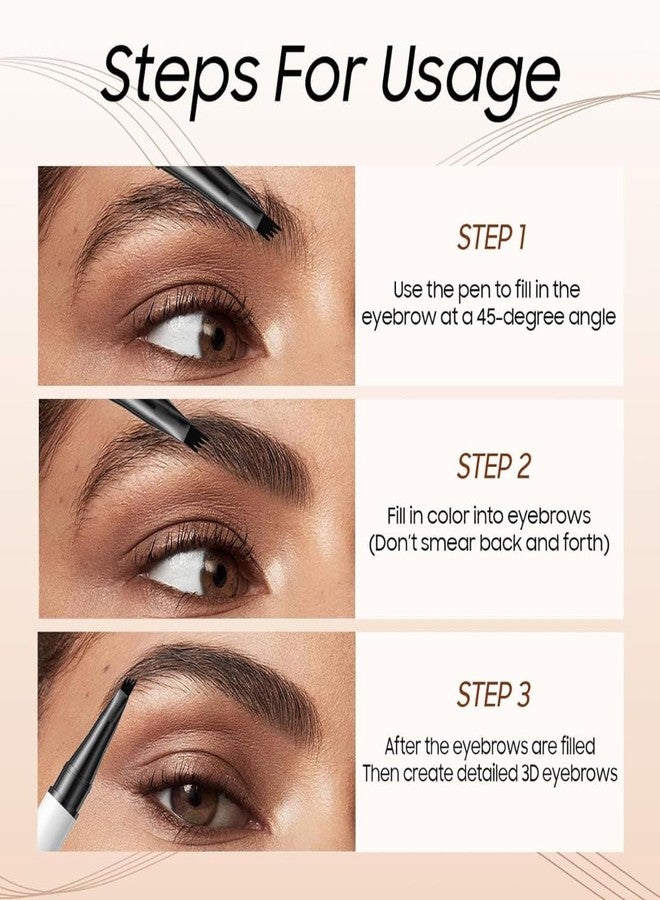 Steps For Usage

STEP 1

Use the pen to fill in the eyebrow at a 45-degree angle

STEP 2

Fill in color into eyebrows (Don't smear back and forth)

STEP 3

After the eyebrows are filled Then create detailed 3D eyebrows