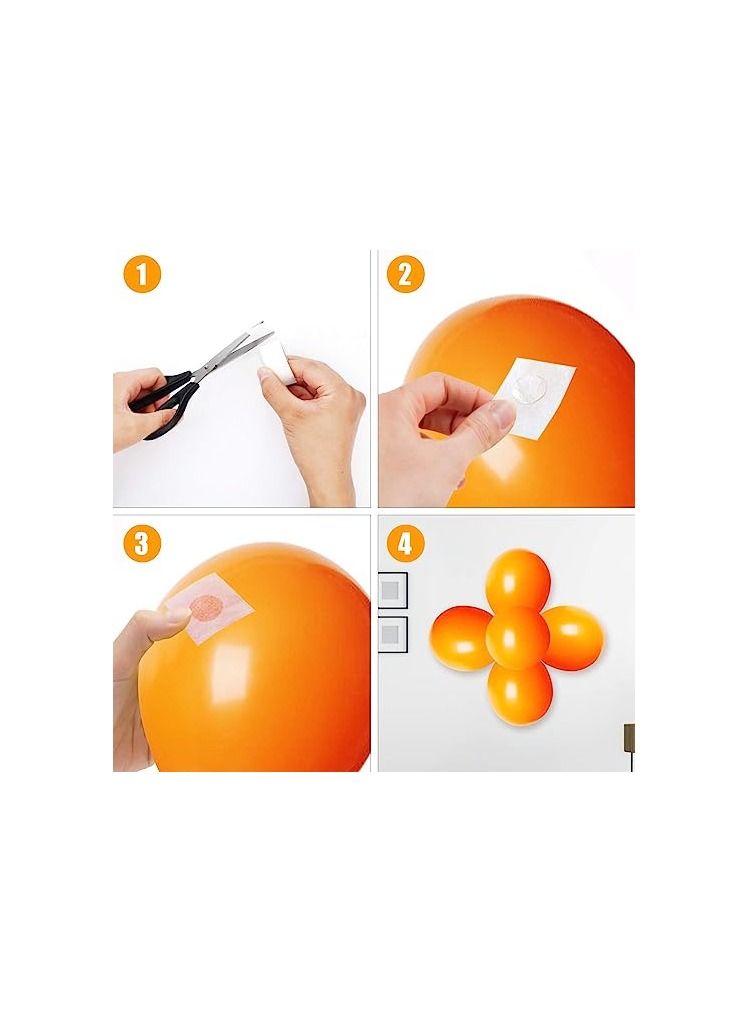 1

2

3

4