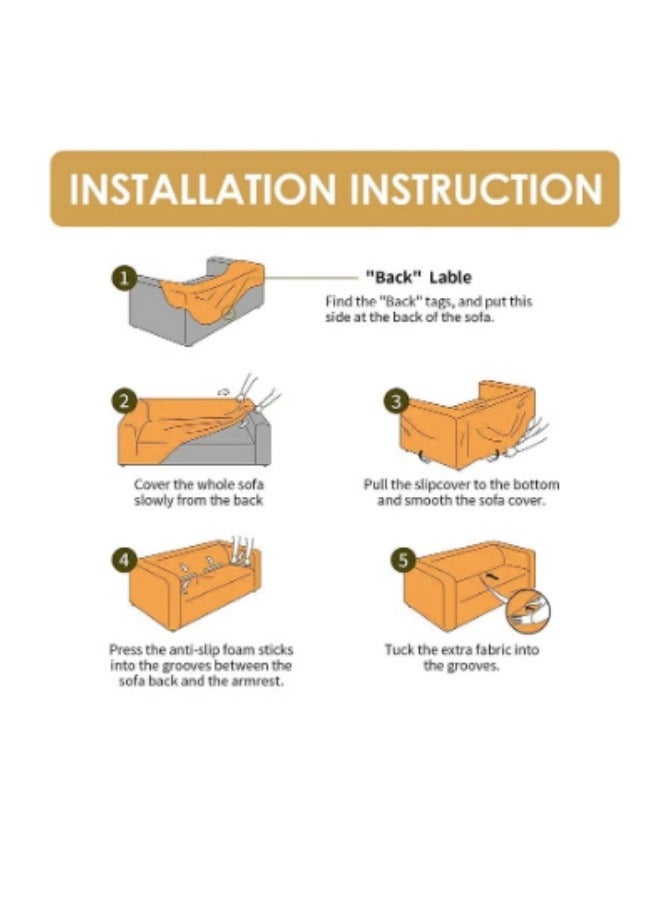 INSTALLATION INSTRUCTION

1

"Back" Lable

Find the "Back" tags, and put this side at the back of the sofa.

2

Cover the whole sofa slowly from the back

3

Pull the slipcover to the bottom and smooth the sofa cover.

4

Press the anti-slip foam sticks into the grooves between the sofa back and the armrest.

5

Tuck the extra fabric into the grooves.