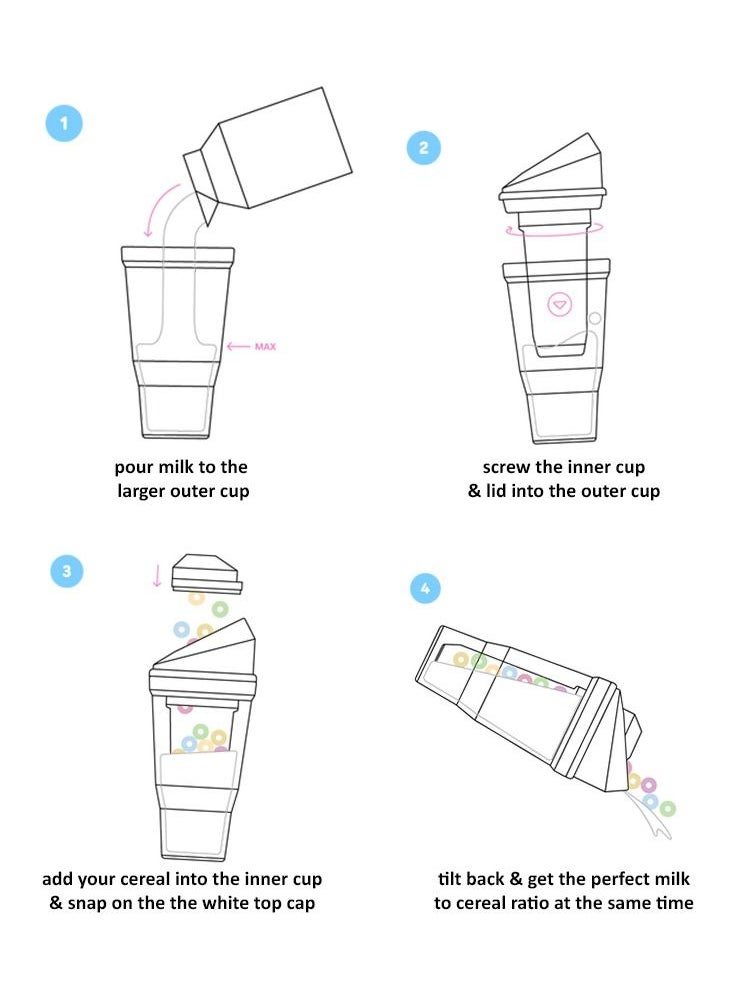 1

MAX

pour milk to the larger outer cup

2

screw the inner cup & lid into the outer cup

3

add your cereal into the inner cup & snap on the the white top cap

4

tilt back & get the perfect milk to cereal ratio at the same time