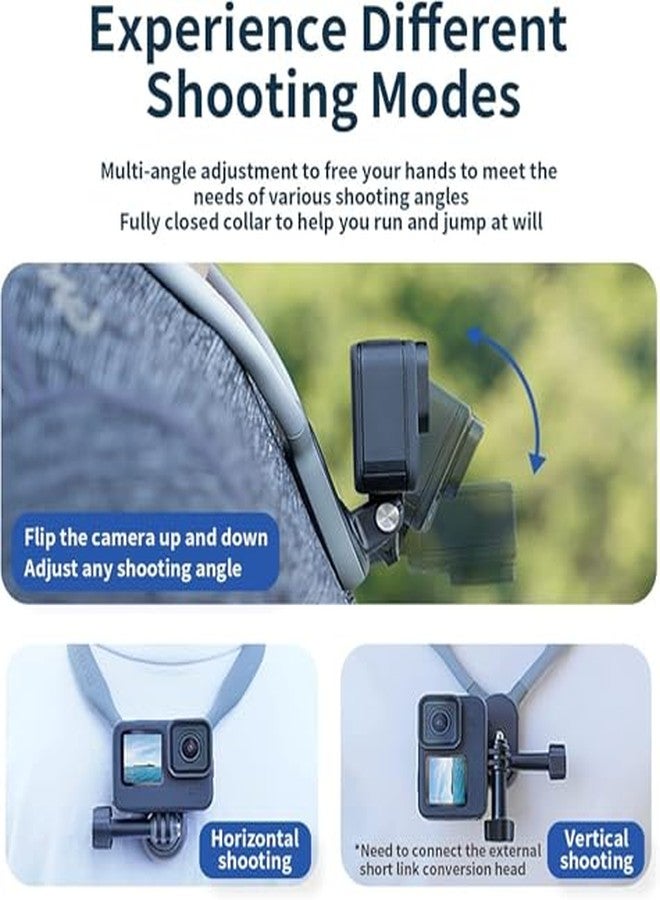 Experience Different Shooting Modes

Multi-angle adjustment to free your hands to meet the needs of various shooting angles
Fully closed collar to help you run and jump at will

Flip the camera up and down
Adjust any shooting angle

Horizontal shooting

*Need to connect the external short link conversion head

Vertical shooting