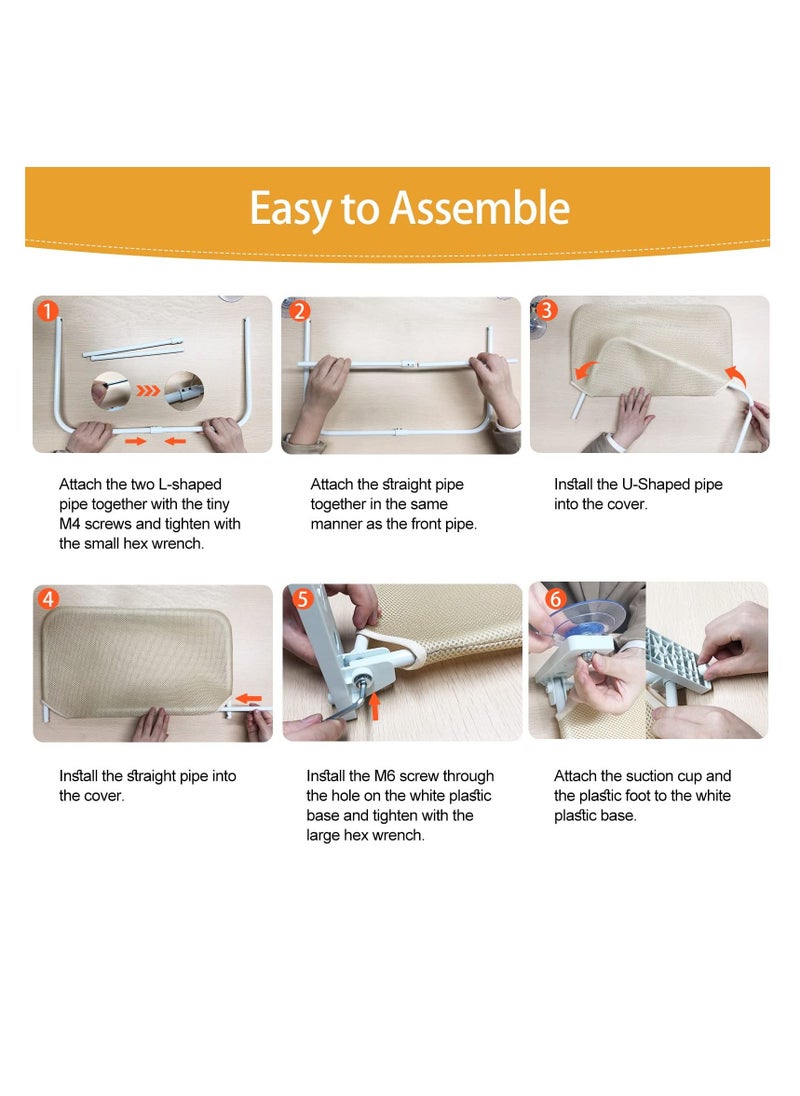 Easy to Assemble

1

Attach the two L-shaped pipe together with the tiny M4 screws and tighten with the small hex wrench.

2

Attach the straight pipe together in the same manner as the front pipe.

3

Install the U-Shaped pipe into the cover.

4

Install the straight pipe into the cover.

5

Install the M6 screw through the hole on the white plastic base and tighten with the large hex wrench.

6

Attach the suction cup and the plastic foot to the white plastic base.