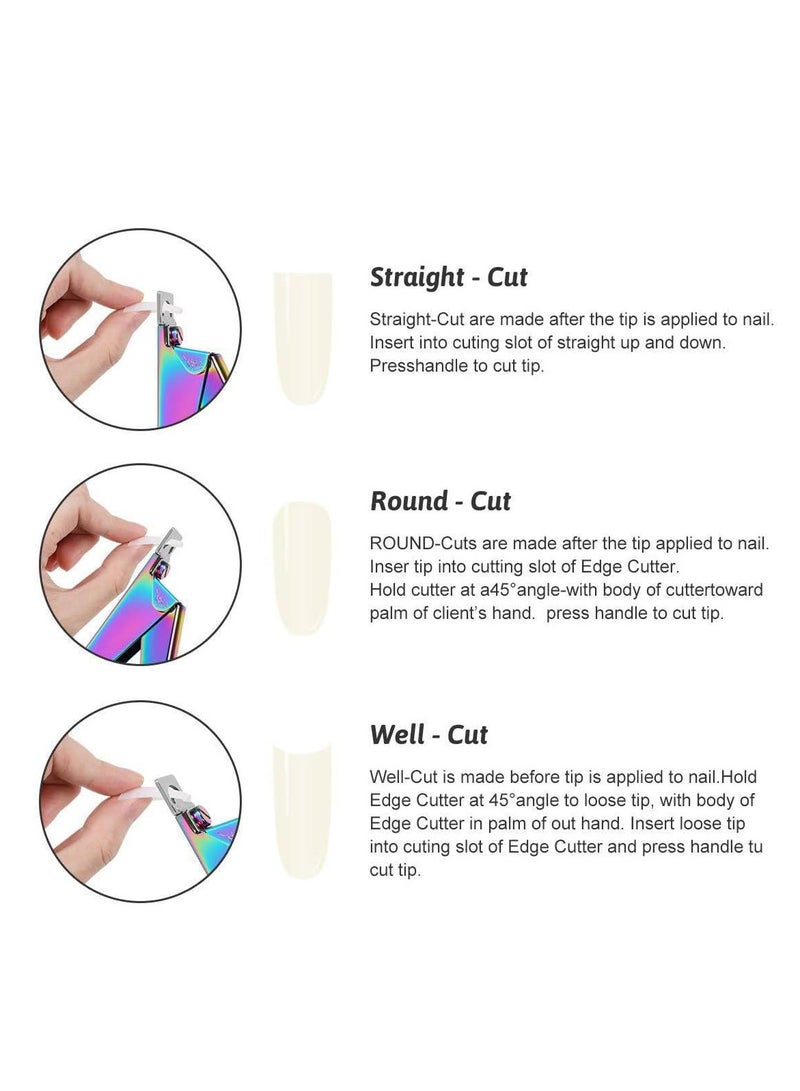 Straight - Cut

Straight-Cut are made after the tip is applied to nail. Insert into cuting slot of straight up and down. Presshandle to cut tip.

Round - Cut

ROUND-Cuts are made after the tip applied to nail. Inser tip into cutting slot of Edge Cutter.
Hold cutter at a45°angle-with body of cuttertoward palm of client's hand. press handle to cut tip.

Well - Cut

Well-Cut is made before tip is applied to nail.Hold Edge Cutter at 45°angle to loose tip, with body of Edge Cutter in palm of out hand. Insert loose tip into cuting slot of Edge Cutter and press handle tu cut tip.