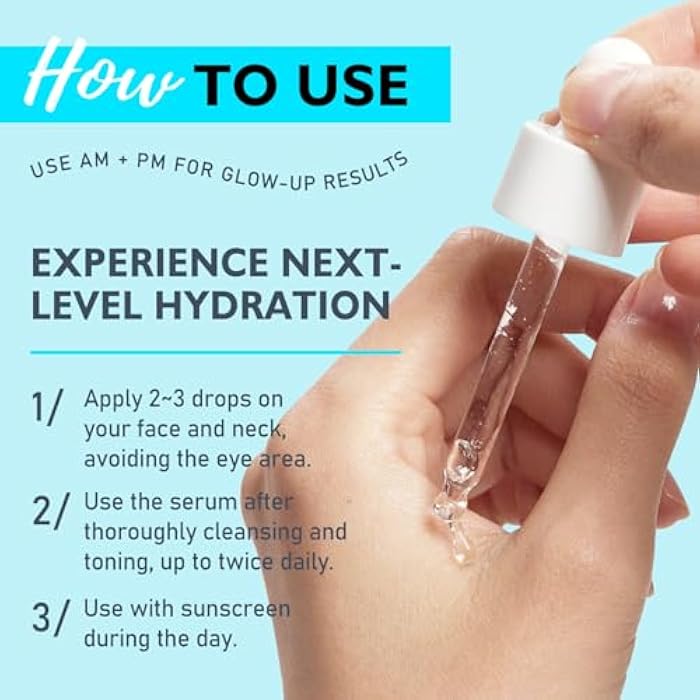 How TO USE

USE AM + PM FOR GLOW-UP RESULTS

EXPERIENCE NEXT-LEVEL HYDRATION

1/ Apply 2~3 drops on your face and neck, avoiding the eye area.

2/ Use the serum after thoroughly cleansing and toning, up to twice daily.

3/ Use with sunscreen during the day.