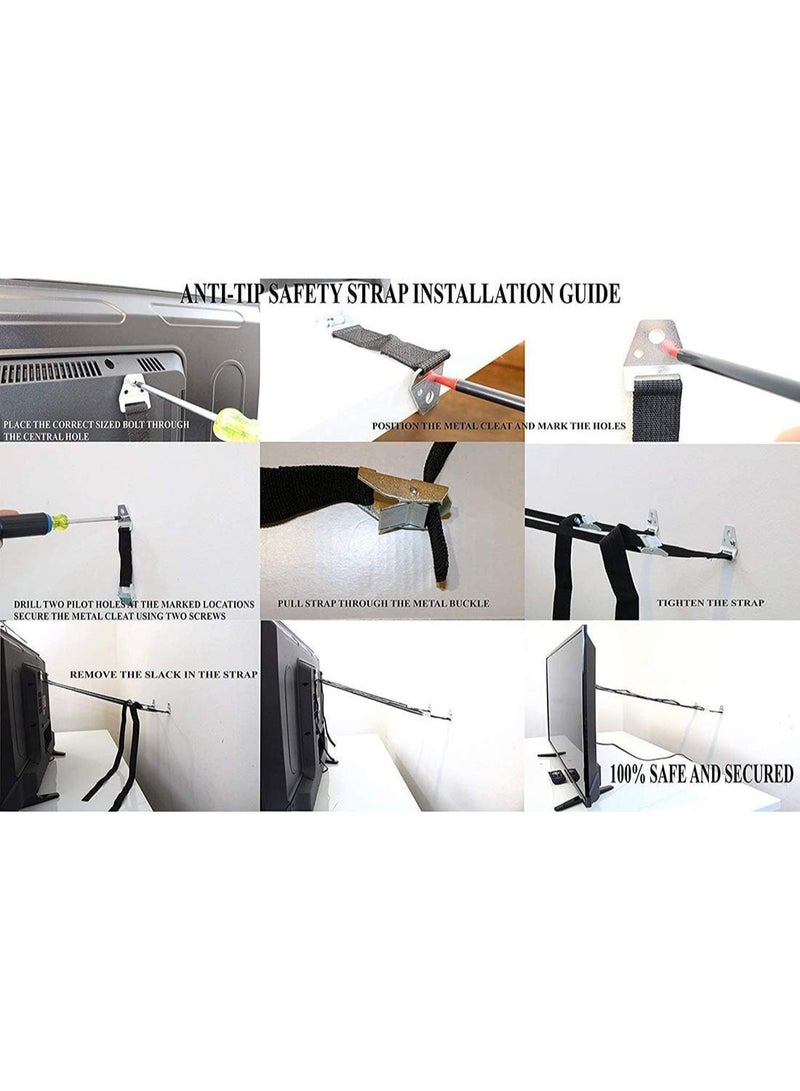 ANTI-TIP SAFETY STRAP INSTALLATION GUIDE

PLACE THE CORRECT SIZED BOLT THROUGH THE CENTRAL HOLE

POSITION THE METAL CLEAT AND MARK THE HOLES

DRILL TWO PILOT HOLES AT THE MARKED LOCATIONS SECURE THE METAL CLEAT USING TWO SCREWS

PULL STRAP THROUGH THE METAL BUCKLE

TIGHTEN THE STRAP

REMOVE THE SLACK IN THE STRAP

100% SAFE AND SECURED