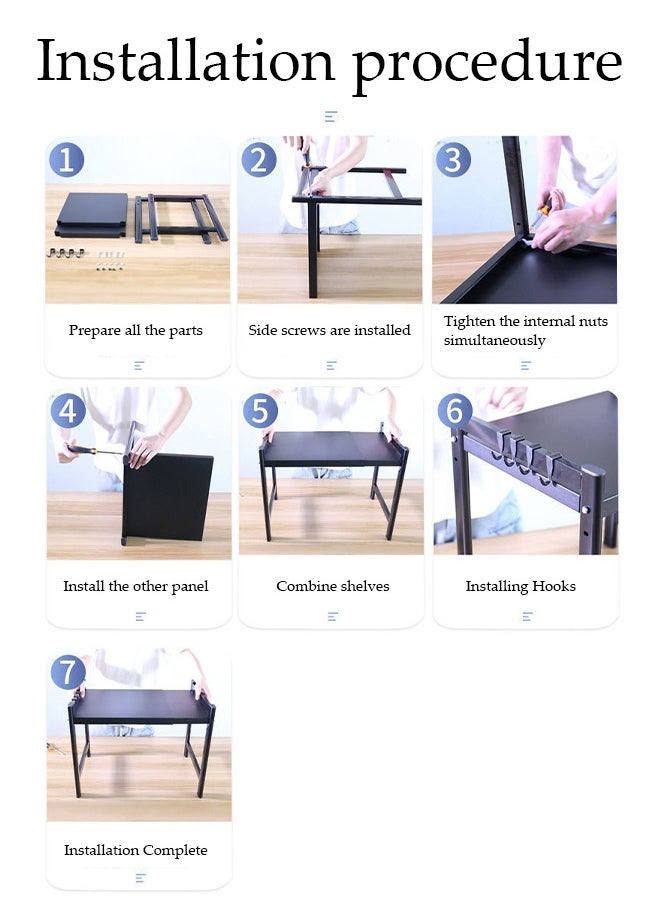 Installation procedure

1

Prepare all the parts

2

Side screws are installed

3

Tighten the internal nuts simultaneously

4

Install the other panel

5

Combine shelves

6

Installing Hooks

7

Installation Complete