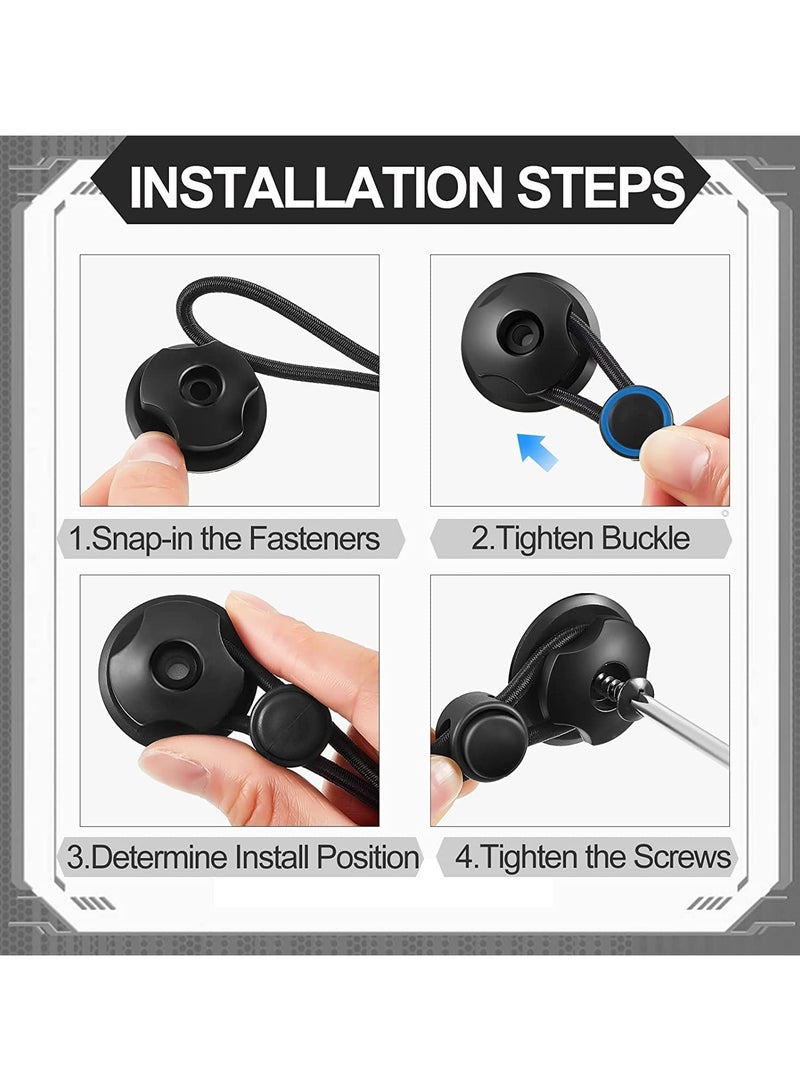 INSTALLATION STEPS

1.Snap-in the Fasteners

2.Tighten Buckle

3.Determine Install Position

4.Tighten the Screws