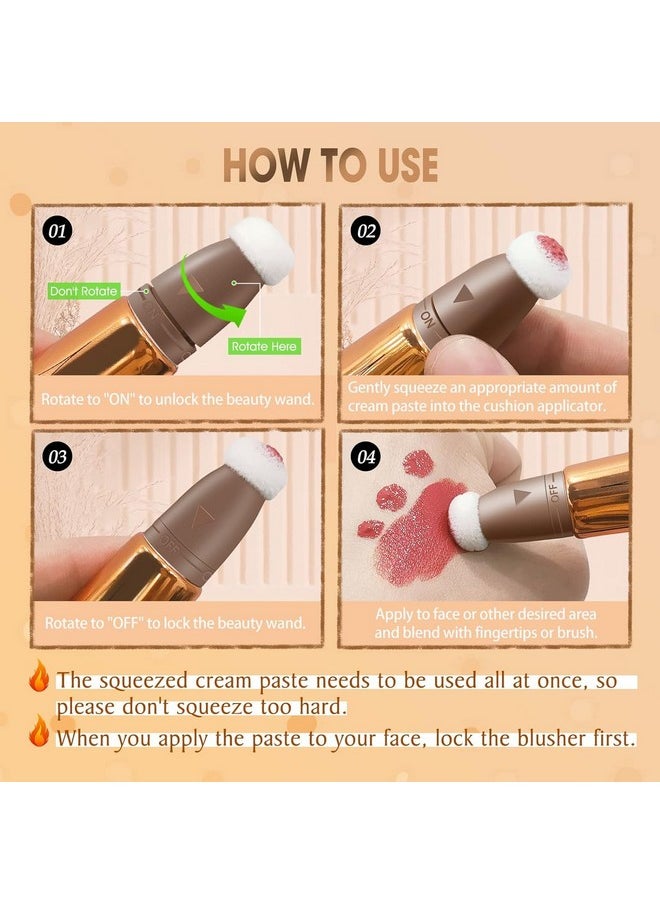 HOW TO USE

01

Don't Rotate

Rotate Here

Rotate to "ON" to unlock the beauty wand.

02

ON

Gently squeeze an appropriate amount of cream paste into the cushion applicator.

03

OFF

Rotate to "OFF" to lock the beauty wand.

04

OFF

Apply to face or other desired area and blend with fingertips or brush.

The squeezed cream paste needs to be used all at once, so please don't squeeze too hard.

When you apply the paste to your face, lock the blusher first.