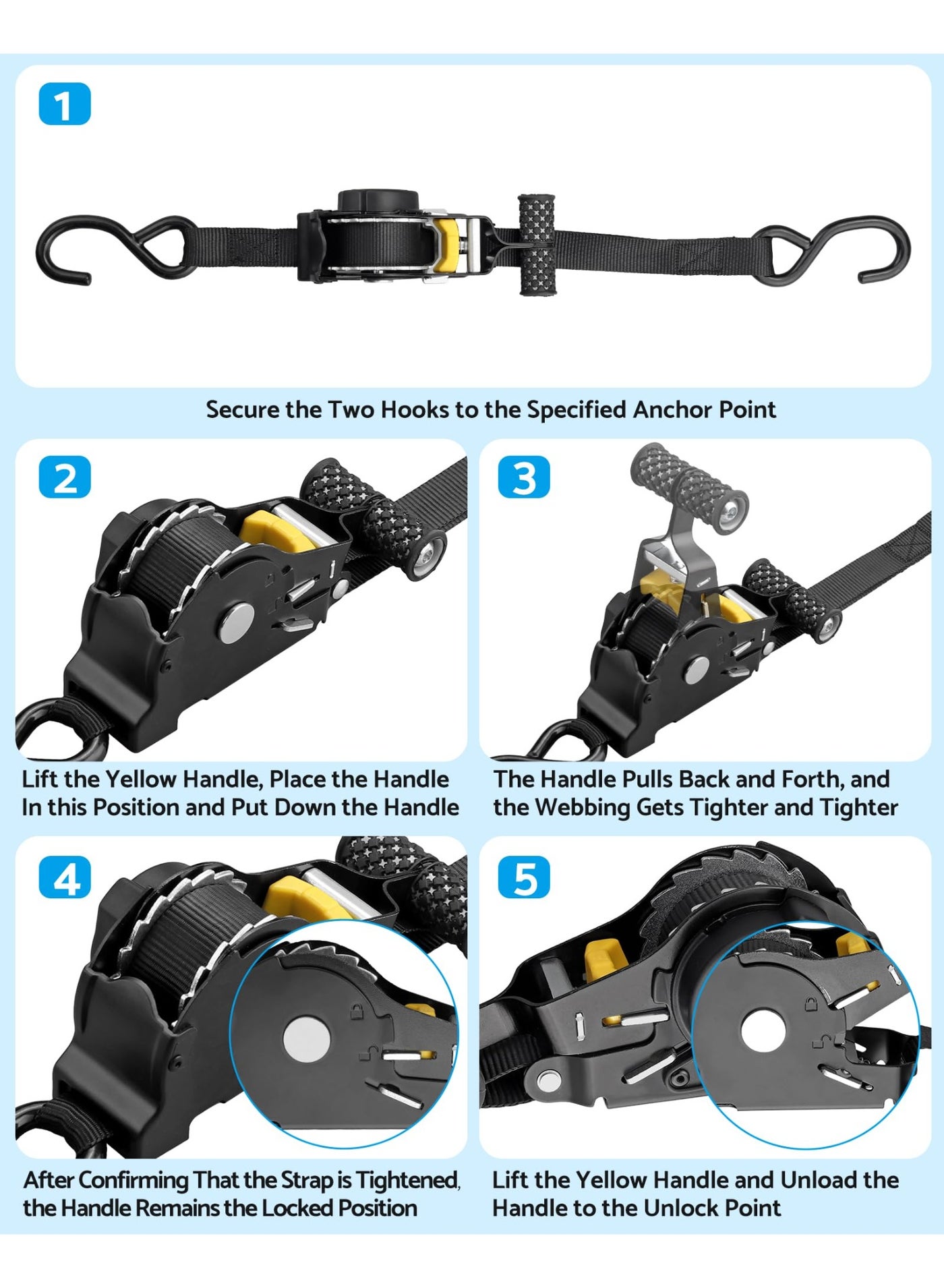 1

Secure the Two Hooks to the Specified Anchor Point

2

Lift the Yellow Handle, Place the Handle In this Position and Put Down the Handle

3

The Handle Pulls Back and Forth, and the Webbing Gets Tighter and Tighter

4

After Confirming That the Strap is Tightened, the Handle Remains the Locked Position

5

Lift the Yellow Handle and Unload the Handle to the Unlock Point