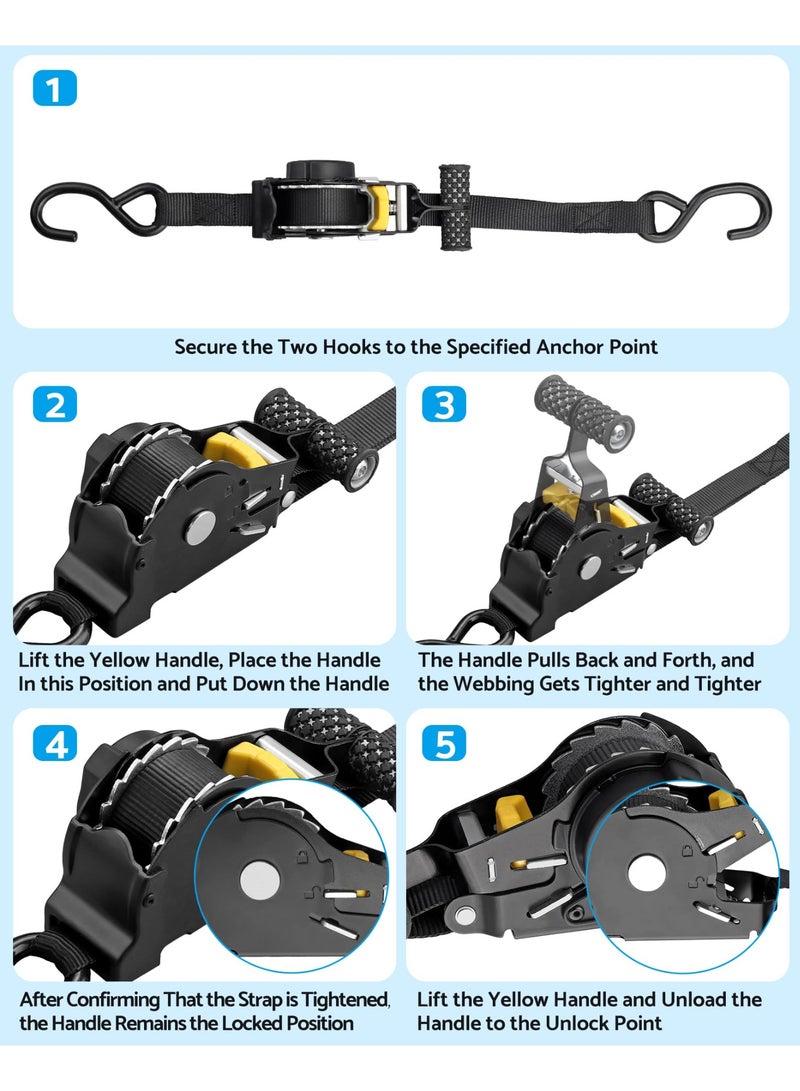 1

Secure the Two Hooks to the Specified Anchor Point

2

Lift the Yellow Handle, Place the Handle In this Position and Put Down the Handle

3

The Handle Pulls Back and Forth, and the Webbing Gets Tighter and Tighter

4

After Confirming That the Strap is Tightened, the Handle Remains the Locked Position

5

Lift the Yellow Handle and Unload the Handle to the Unlock Point