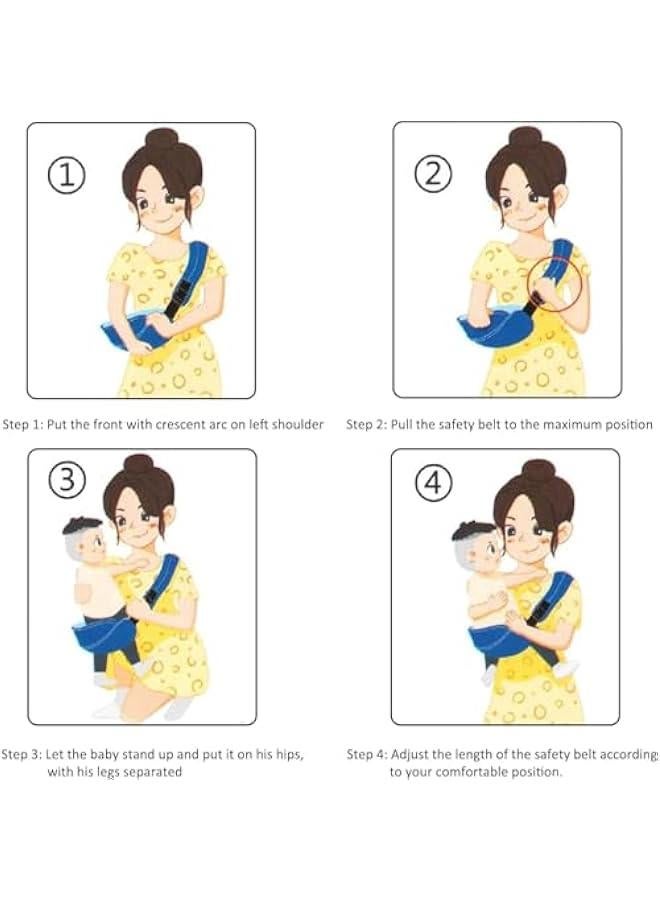 ①

Step 1: Put the front with crescent arc on left shoulder

②

Step 2: Pull the safety belt to the maximum position

③

Step 3: Let the baby stand up and put it on his hips, with his legs separated

④

Step 4: Adjust the length of the safety belt according to your comfortable position.