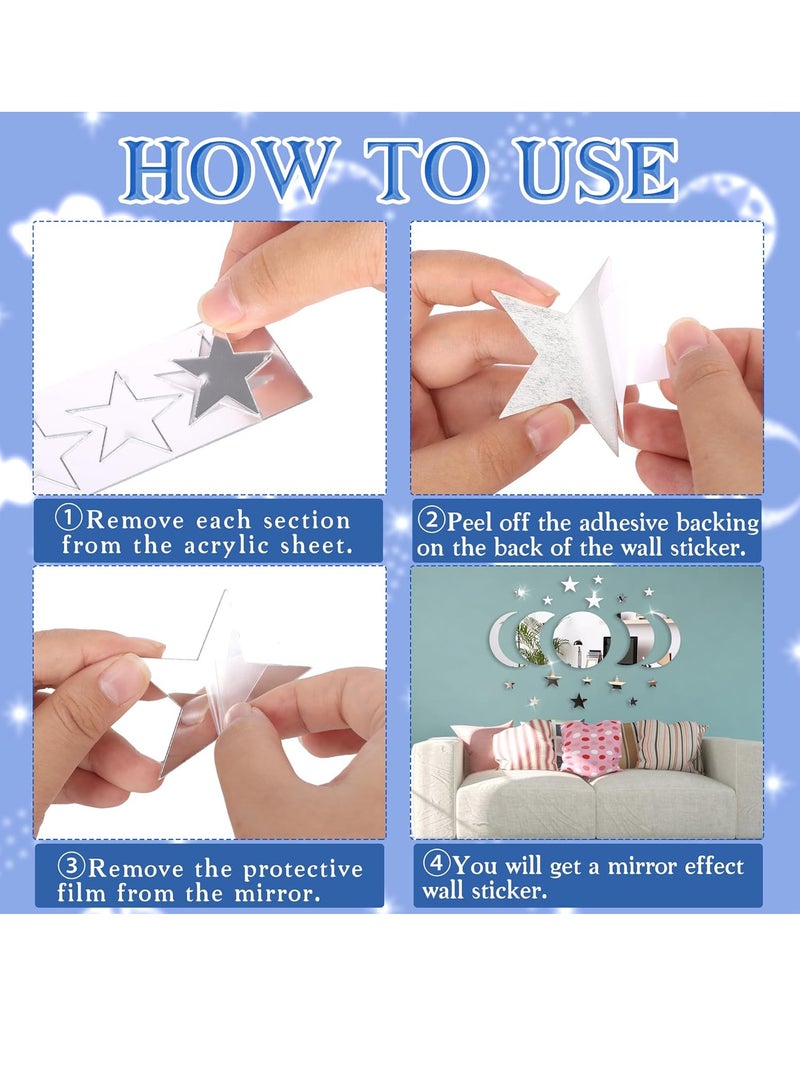 HOW TO USE

①Remove each section from the acrylic sheet.

②Peel off the adhesive backing on the back of the wall sticker.

③Remove the protective film from the mirror.

④You will get a mirror effect wall sticker.