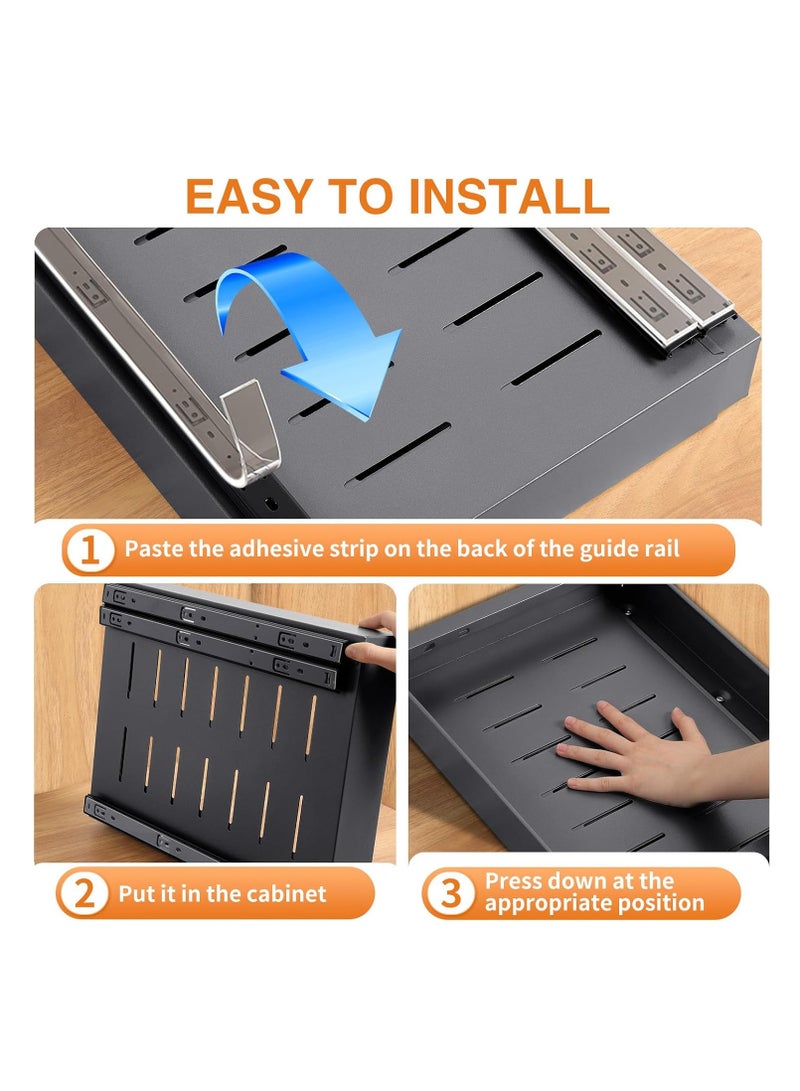 EASY TO INSTALL

1 Paste the adhesive strip on the back of the guide rail

2 Put it in the cabinet

3 Press down at the appropriate position