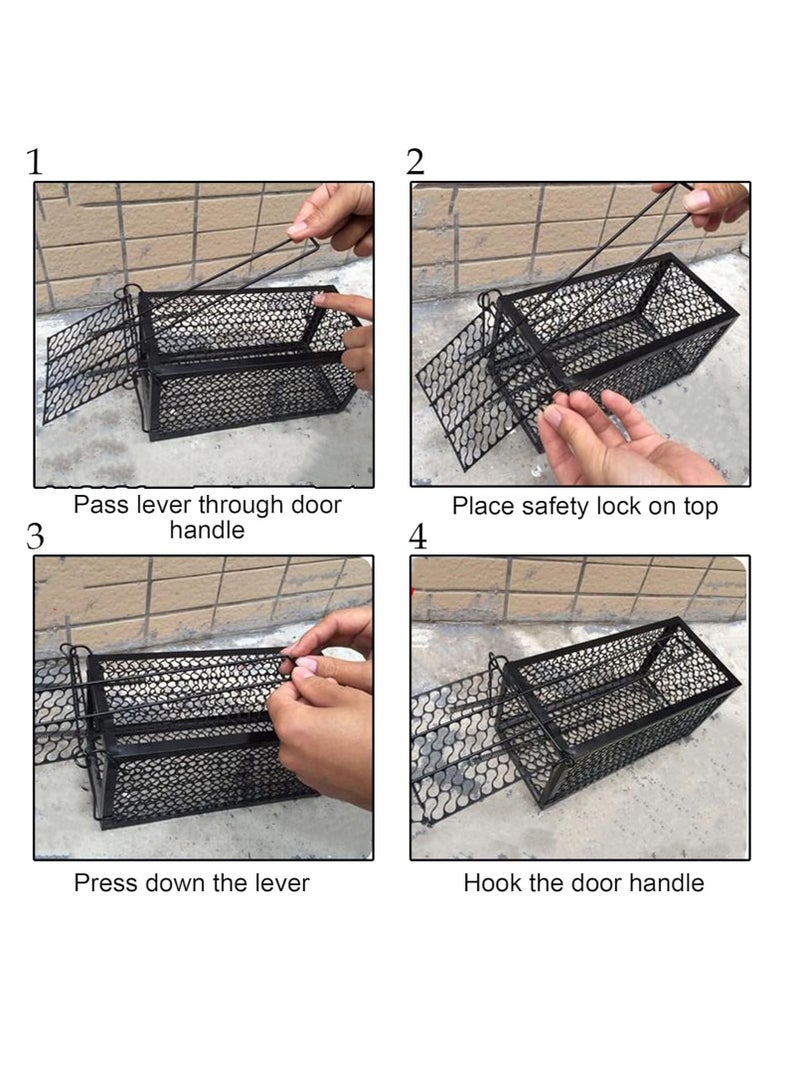 1

Pass lever through door handle

2

Place safety lock on top

3

Press down the lever

4

Hook the door handle