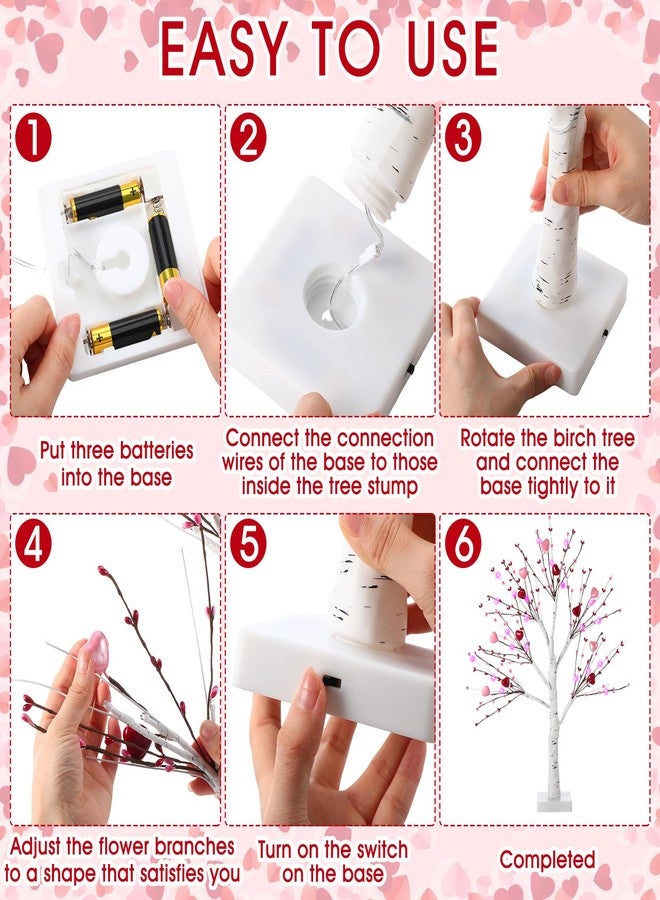 EASY TO USE

1

Put three batteries into the base

2

Connect the connection wires of the base to those inside the tree stump

3

Rotate the birch tree and connect the base tightly to it

4

Adjust the flower branches to a shape that satisfies you

5

Turn on the switch on the base

6

Completed