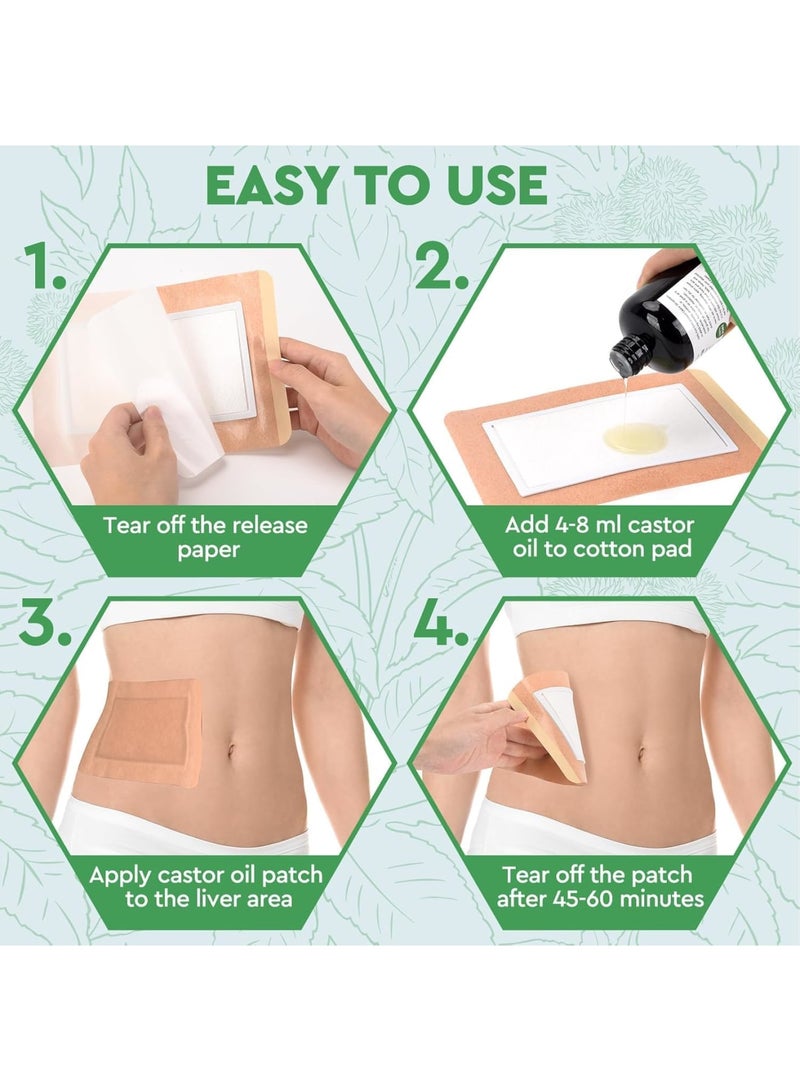 EASY TO USE

1.

Tear off the release paper

2.

Add 4-8 ml castor oil to cotton pad

3.

Apply castor oil patch to the liver area

4.

Tear off the patch after 45-60 minutes