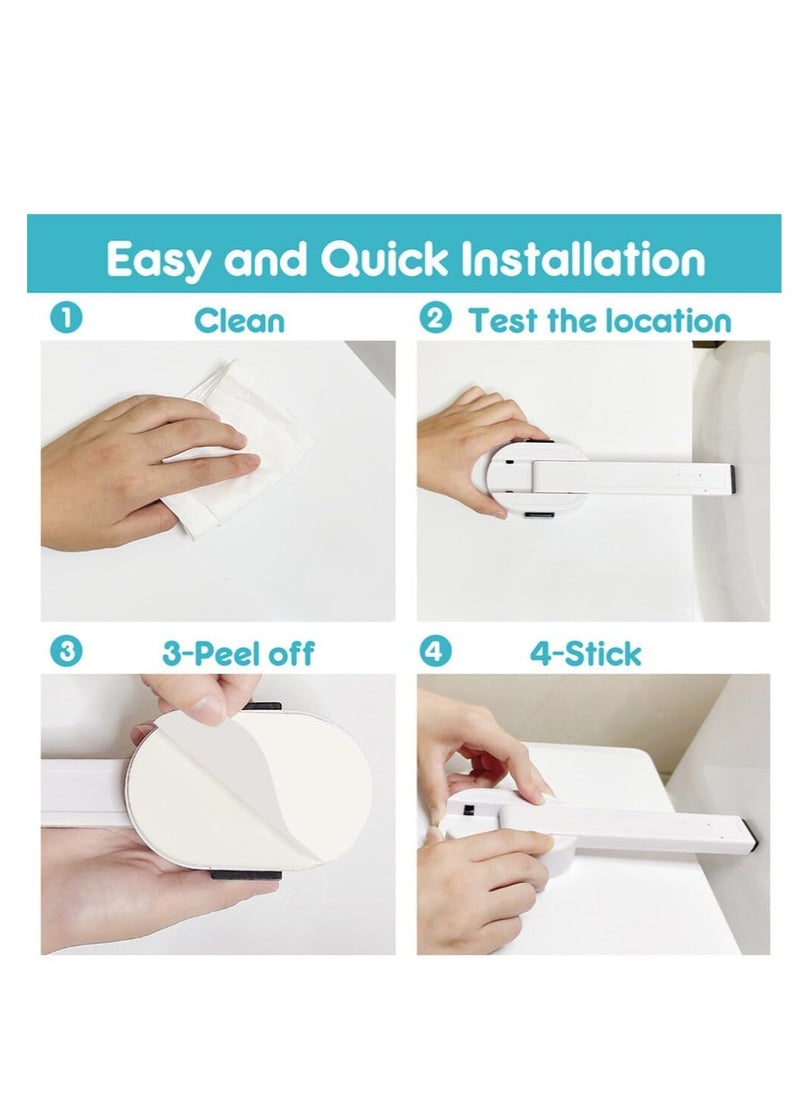 Easy and Quick Installation

1 Clean

2 Test the location

3 3-Peel off

4 4-Stick