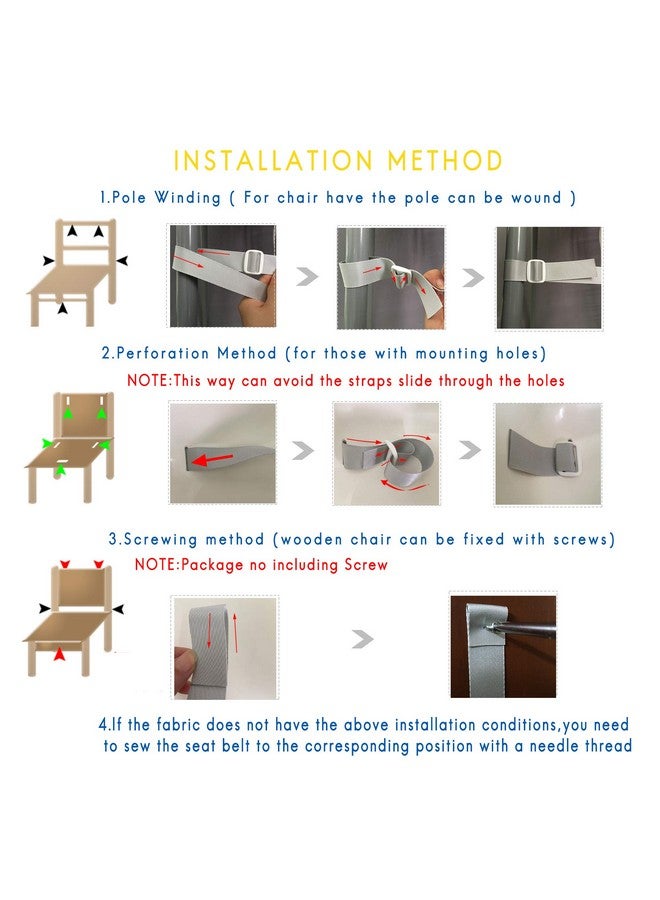 INSTALLATION METHOD

1.Pole Winding ( For chair have the pole can be wound )

2.Perforation Method (for those with mounting holes)

NOTE:This way can avoid the straps slide through the holes

3.Screwing method (wooden chair can be fixed with screws)

NOTE:Package no including Screw

4.If the fabric does not have the above installation conditions,you need to sew the seat belt to the corresponding position with a needle thread