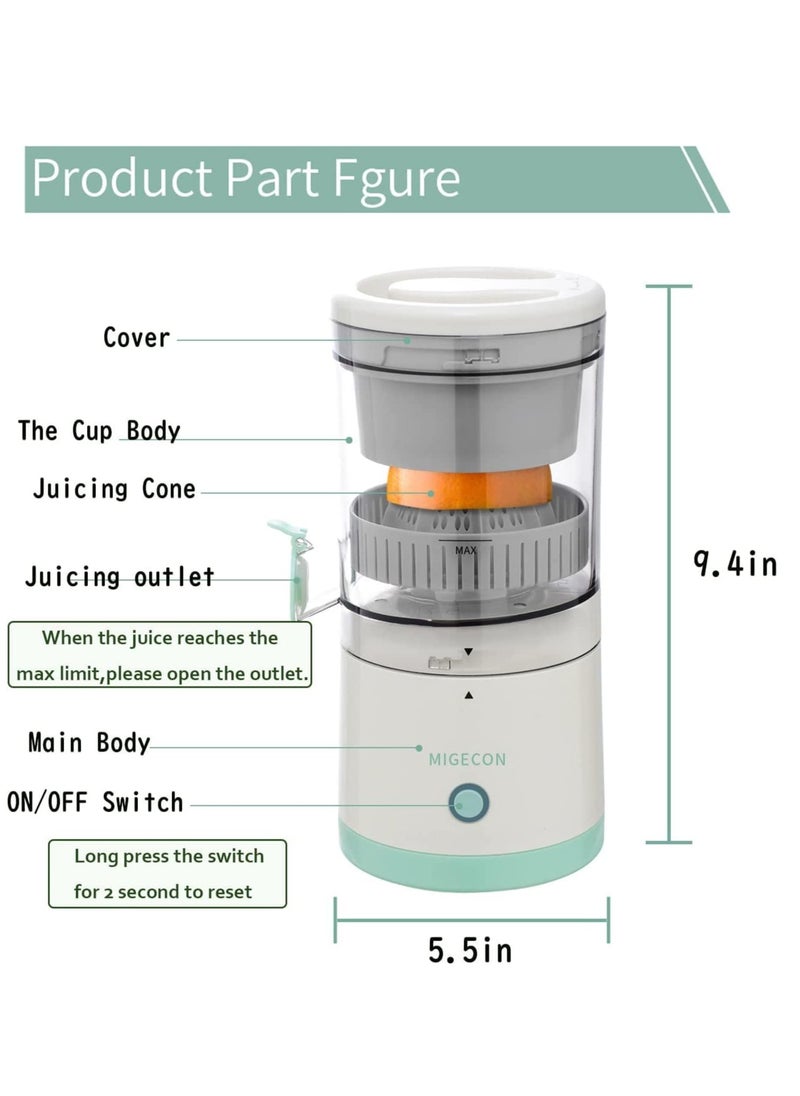 Product Part Fgure

Cover

The Cup Body

Juicing Cone

MAX

Juicing outlet

When the juice reaches the max limit,please open the outlet.

Main Body

MIGECON

ON/OFF Switch

Long press the switch for 2 second to reset

9.4in

5.5in