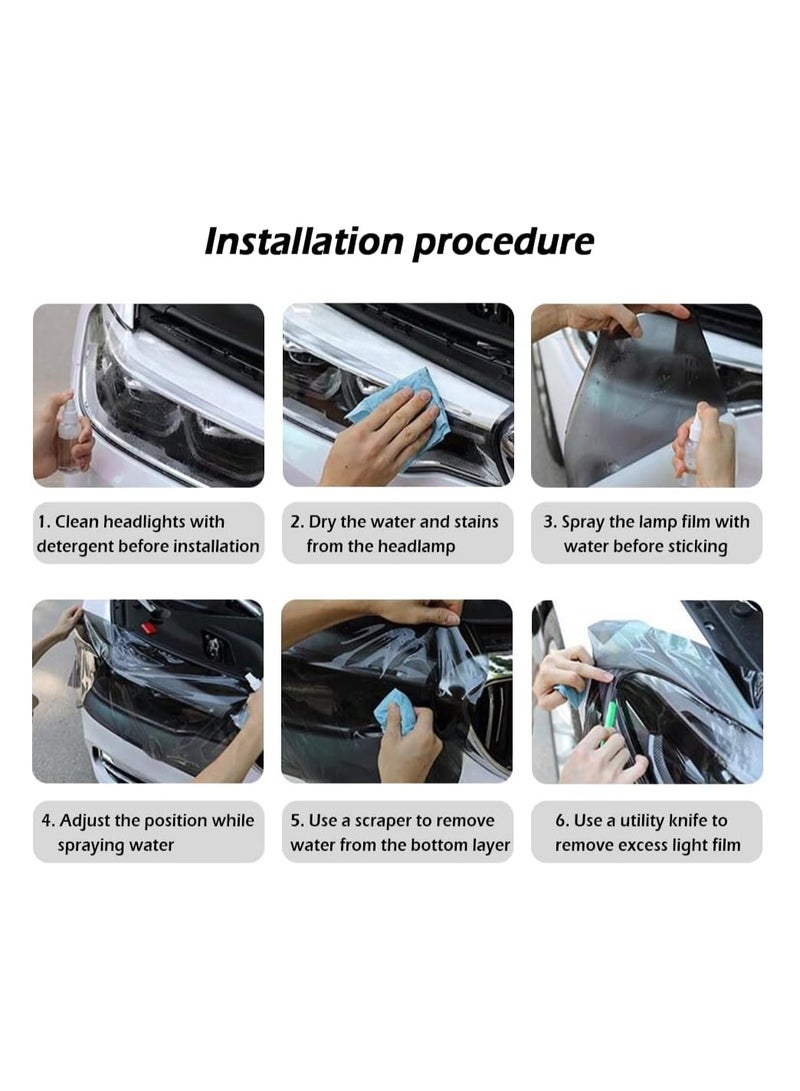 Installation procedure

1. Clean headlights with detergent before installation

2. Dry the water and stains from the headlamp

3. Spray the lamp film with water before sticking

4. Adjust the position while spraying water

5. Use a scraper to remove water from the bottom layer

6. Use a utility knife to remove excess light film